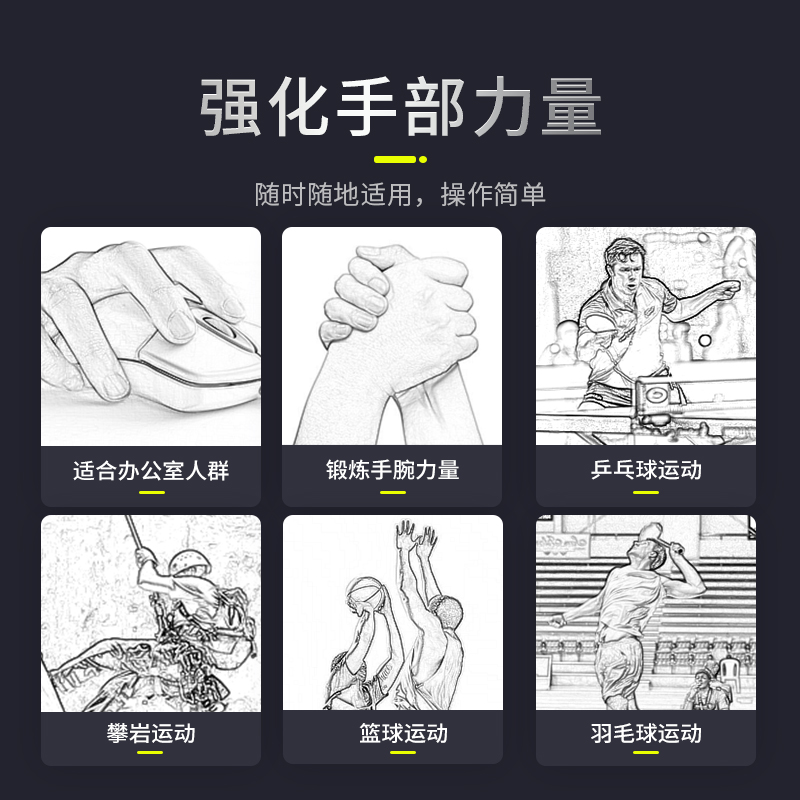 强化手部力量

随时随地适用，操作简单

适合办公室人群

锻炼手腕力量

乒乓球运动

攀岩运动

篮球运动

羽毛球运动