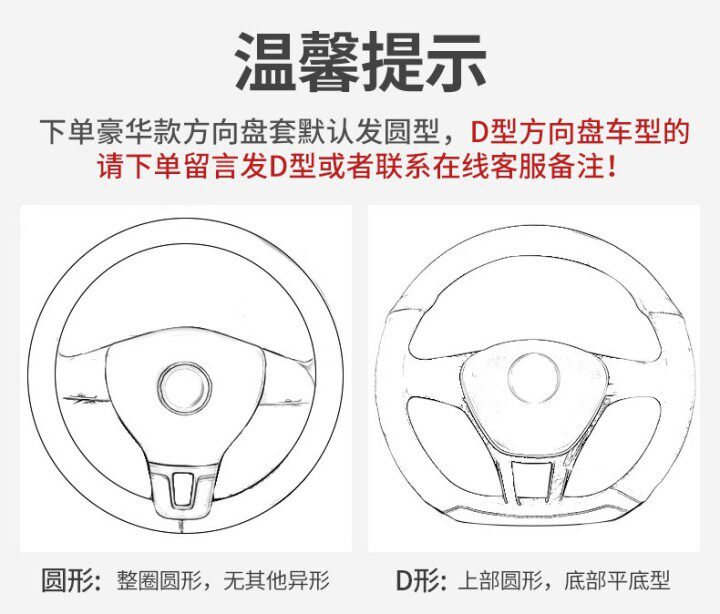 温馨提示

下单豪华款方向盘套默认发圆型，D型方向盘车型的请下单留言发D型或者联系在线客服备注！

圆形：整圈圆形，无其他异形

D形：上部圆形，底部平底型