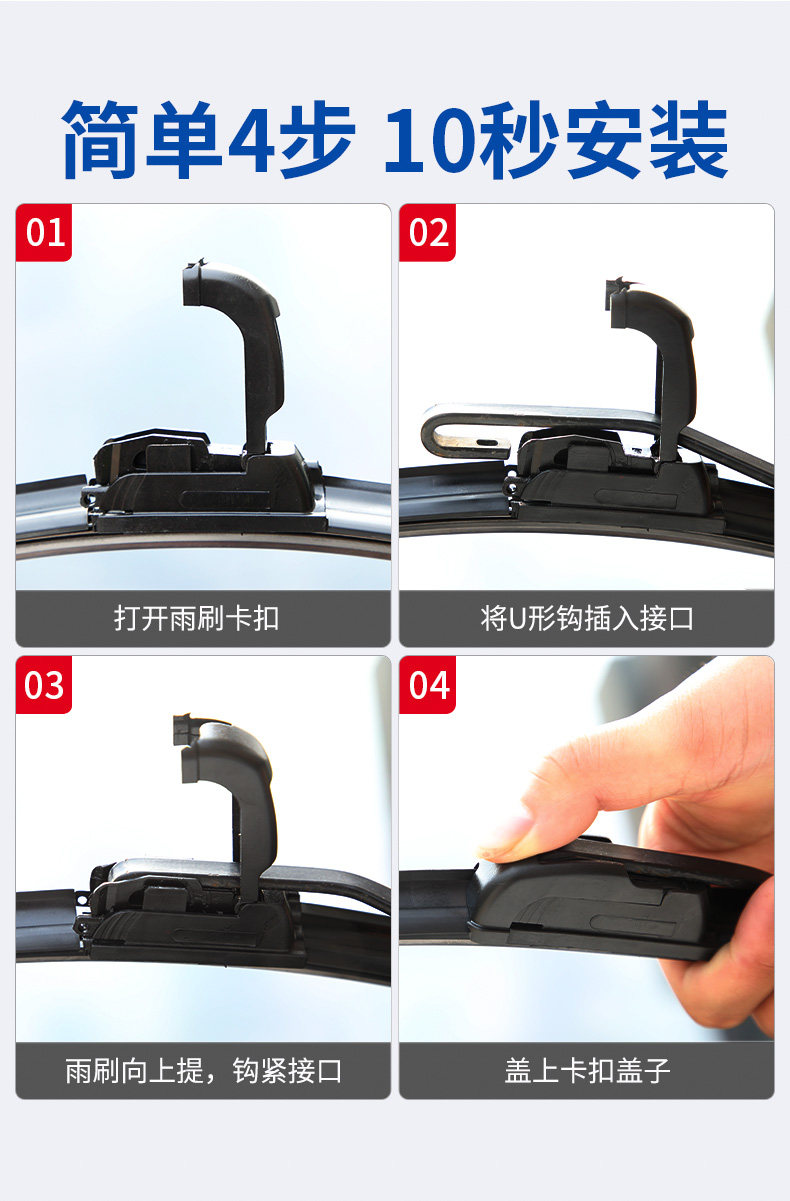 简单4步 10秒安装

01

打开雨刷卡扣

02

将U形钩插入接口

03

雨刷向上提，钩紧接口

04

盖上卡扣盖子