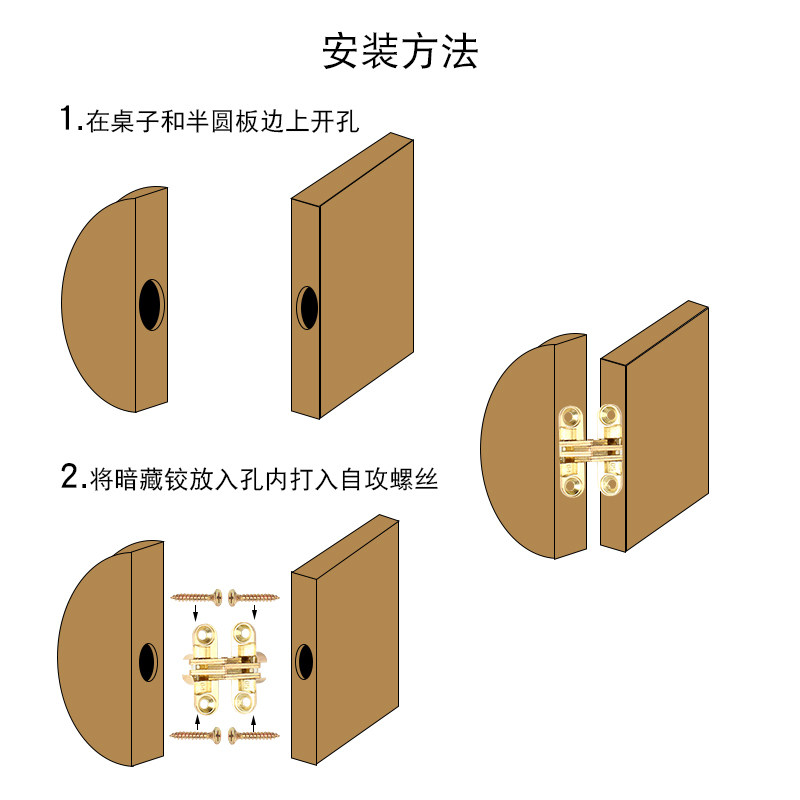 安装方法

1.在桌子和半圆板边上开孔

2.将暗藏铰放入孔内打入自攻螺丝