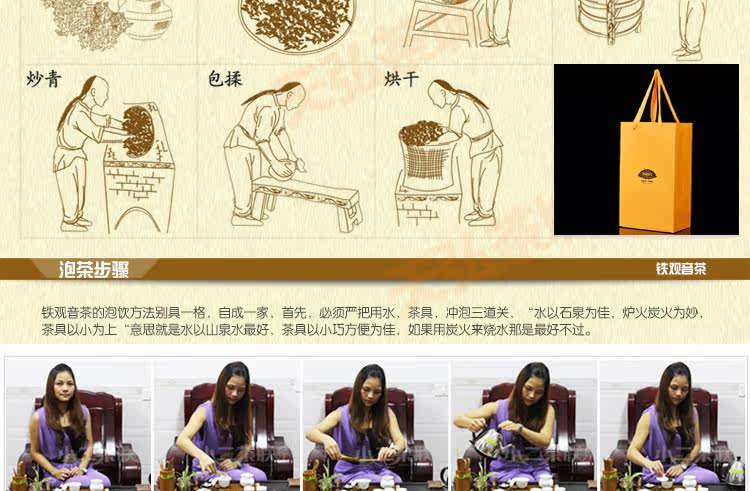 炒青

包揉

烘干

泡茶步骤

铁观音茶

铁观音茶的泡饮方法别具一格，自成一家，首先，必须严把用水，茶具，冲泡三道关，“水以石泉为佳，炉火炭火为妙，茶具以小为上“意思就是水以山泉水最好，茶具以小巧方便为佳，如果用炭火来烧水那是最好不过。