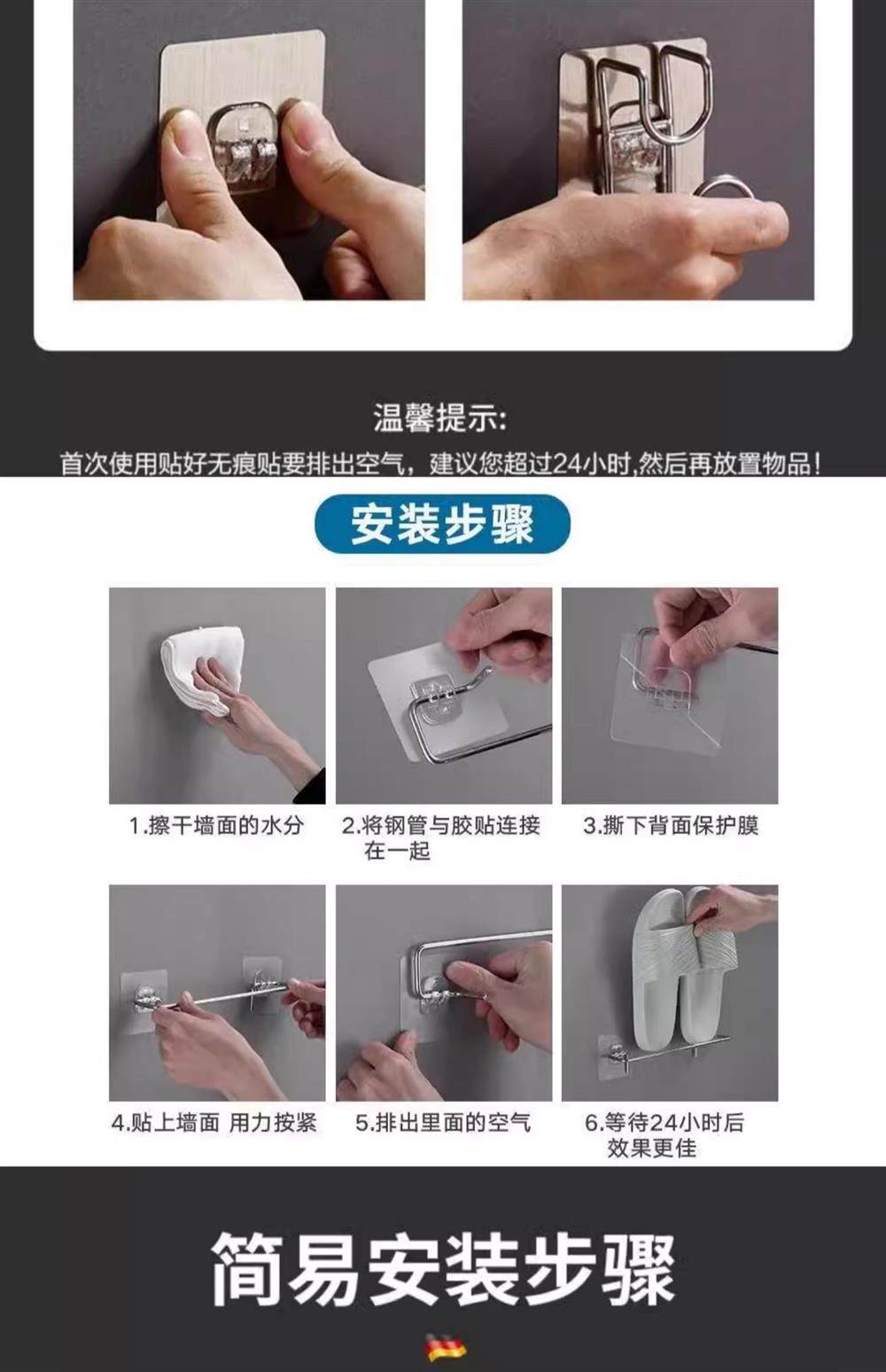 温馨提示:
首次使用贴好无痕贴要排出空气，建议您超过24小时,然后再放置物品!

安装步骤

1.擦干墙面的水分

2.将钢管与胶贴连接在一起

3.撕下背面保护膜

4.贴上墙面 用力按紧

5.排出里面的空气

6.等待24小时后效果更佳

简易安装步骤