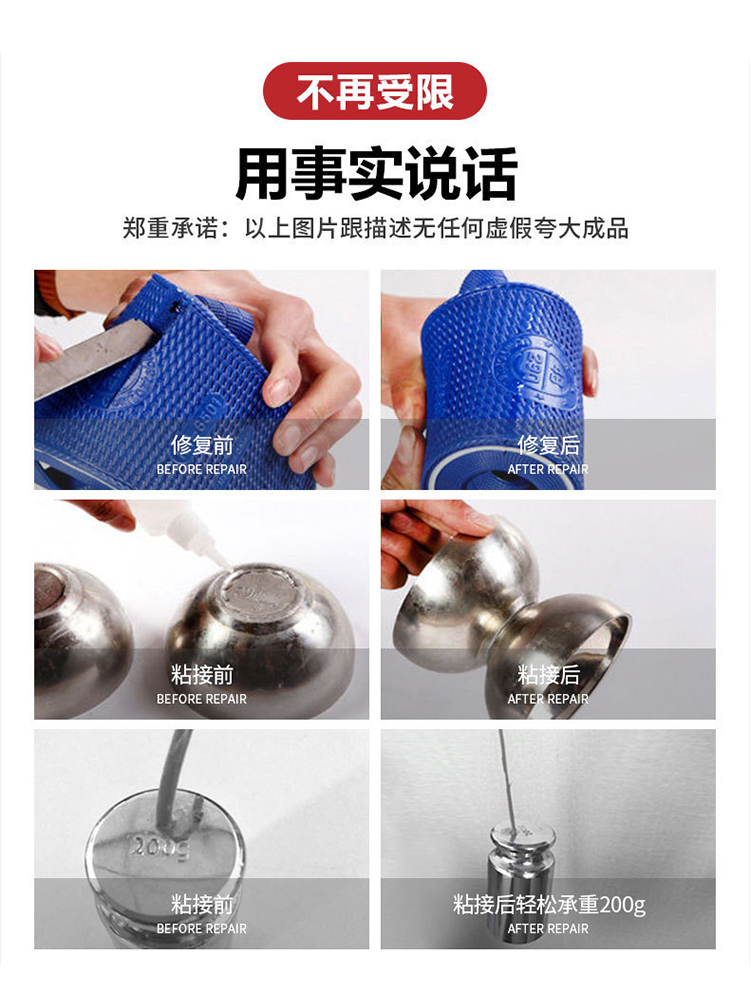 不再受限

用事实说话

郑重承诺：以上图片跟描述无任何虚假夸大成品

修复前
BEFORE REPAIR

修复后
AFTER REPAIR

粘接前
BEFORE REPAIR

粘接后
AFTER REPAIR

200g

粘接前
BEFORE REPAIR

粘接后轻松承重200g
AFTER REPAIR