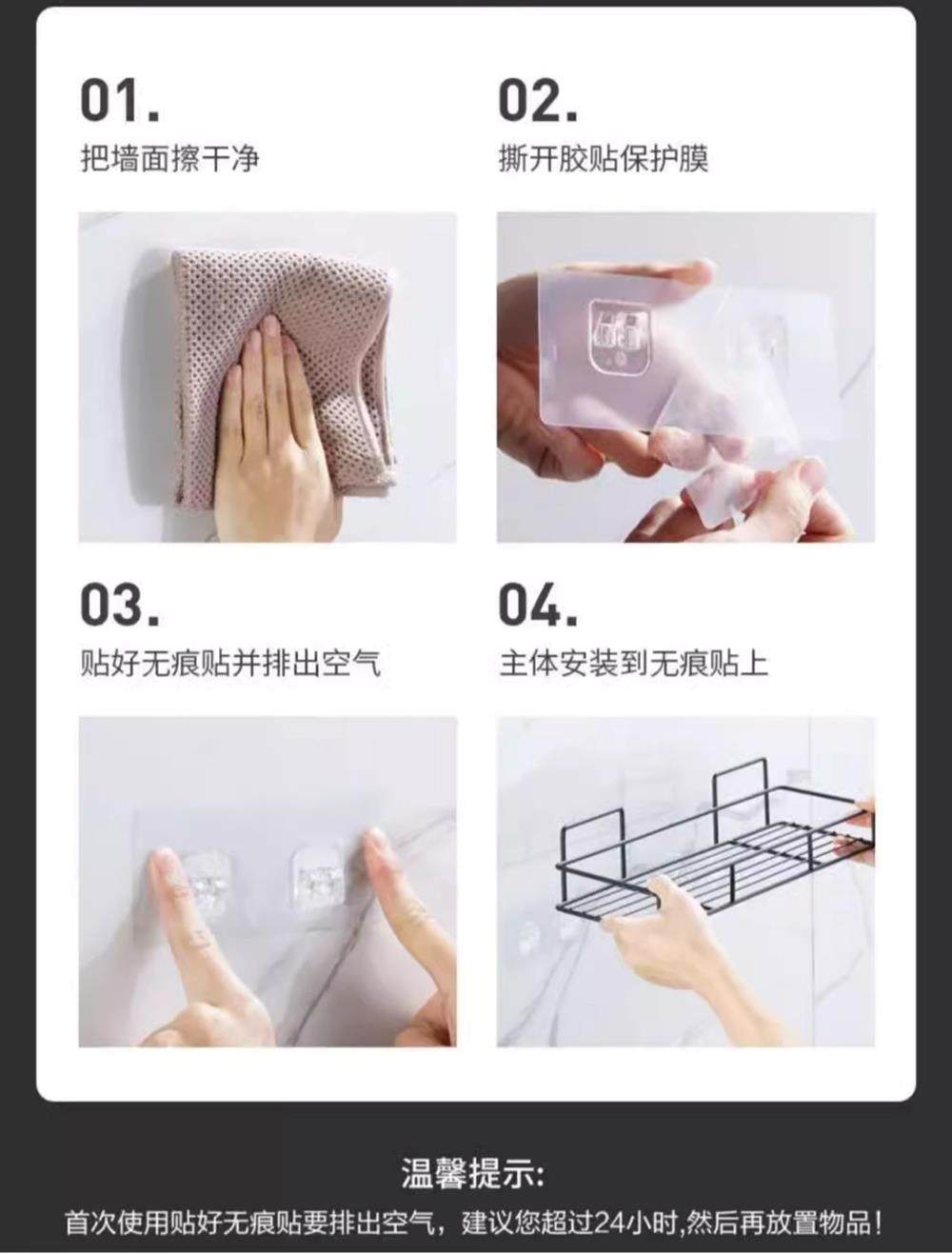 01.
把墙面擦干净

02.
撕开胶贴保护膜

03.
贴好无痕贴并排出空气

04.
主体安装到无痕贴上

温馨提示:
首次使用贴好无痕贴要排出空气，建议您超过24小时,然后再放置物品!