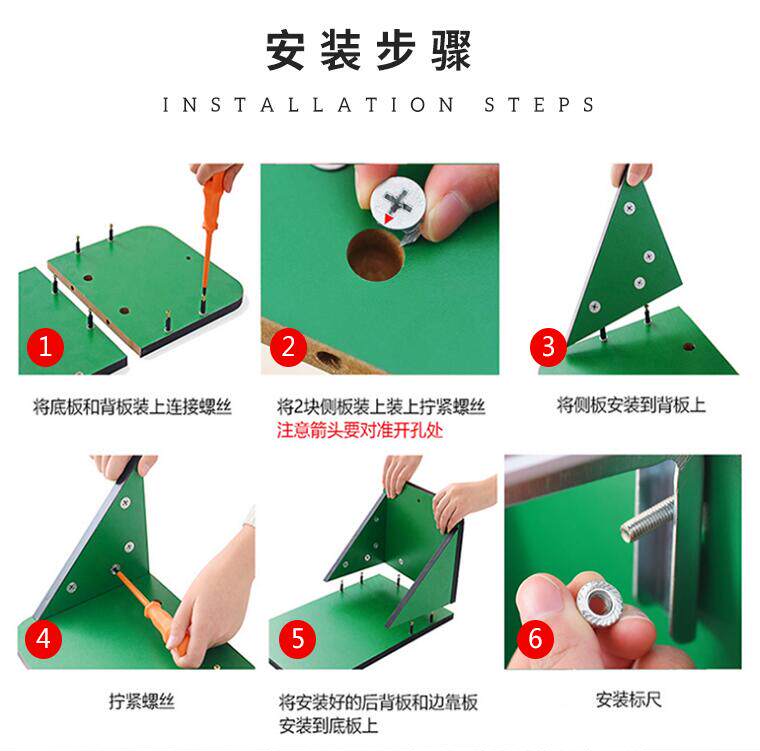 安装步骤

INSTALLATION STEPS

1

将底板和背板装上连接螺丝

2

将2块侧板装上装上拧紧螺丝
注意箭头要对准开孔处

3

将侧板安装到背板上

4

拧紧螺丝

5

将安装好的后背板和边靠板安装到底板上

6

安装标尺