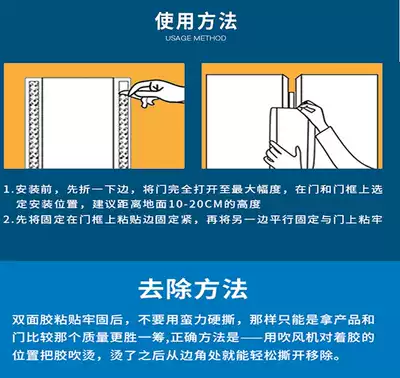 使用方法
USAGE METHOD

1.安装前，先折一下边，将门完全打开至最大幅度，在门和门框上选定安装位置，建议距离地面10-20CM的高度
2.先将固定在门框上粘贴边固定紧，再将另一边平行固定与门上粘牢

去除方法
双面胶粘贴牢固后，不要用蛮力硬撕，那样只能是拿产品和门比较那个质量更胜一筹,正确方法是——用吹风机对着胶的位置把胶吹烫，烫了之后从边角处就能轻松撕开移除。