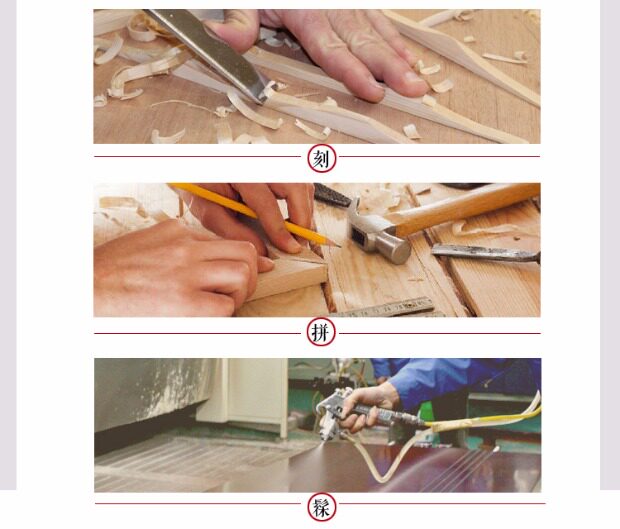 刻

拼

髹