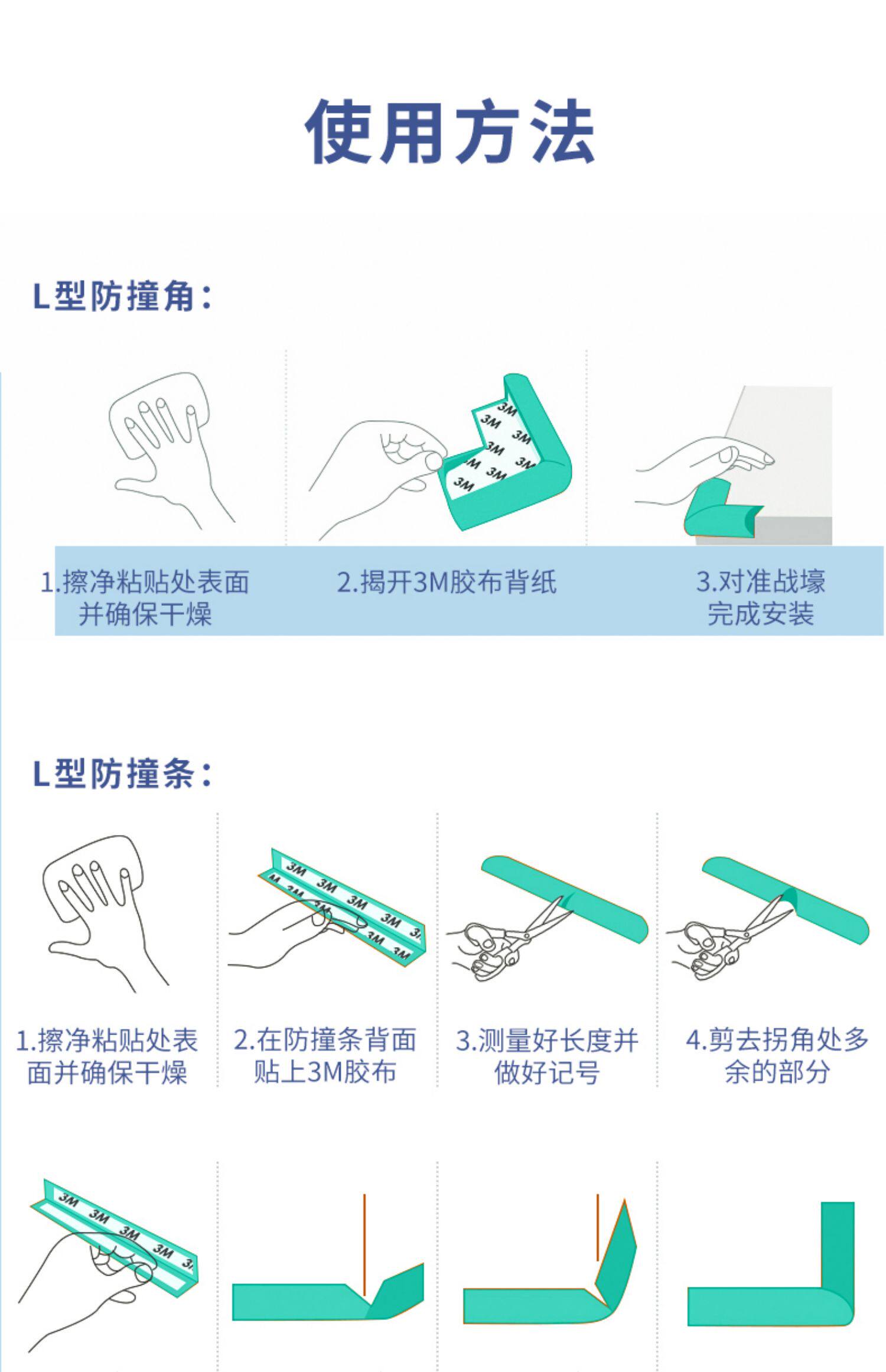 使用方法

L型防撞角：

3M 3M 3M 3M 3M 3M 3M 3M

1.擦净粘贴处表面并确保干燥

2.揭开3M胶布背纸

3.对准战壕完成安装

L型防撞条：

3M 3M 3M 3M 3M 3M 3M 3M 3M 3M

1.擦净粘贴处表面并确保干燥

2.在防撞条背面贴上3M胶布

3.测量好长度并做好记号

4.剪去拐角处多余的部分

3M 3M 3M 3M 3M