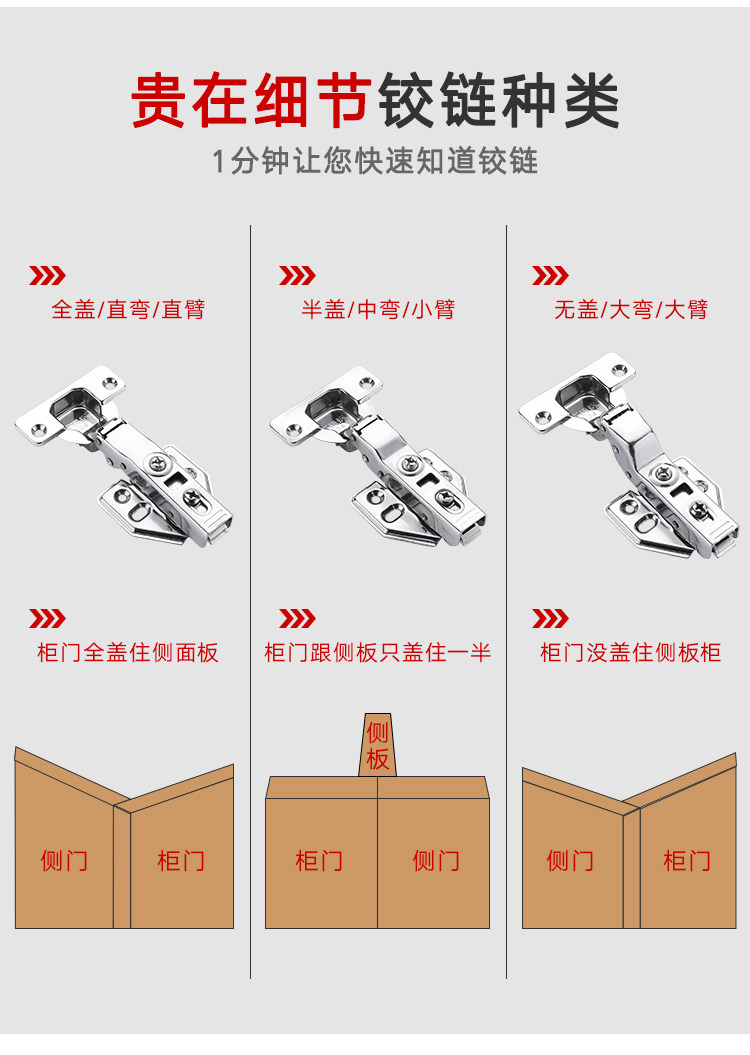 贵在细节铰链种类

1分钟让您快速知道铰链

全盖/直弯/直臂

柜门全盖住侧面板

侧门 柜门

半盖/中弯/小臂

柜门跟侧板只盖住一半

侧板

柜门 侧门

无盖/大弯/大臂

柜门没盖住侧板柜

侧门 柜门