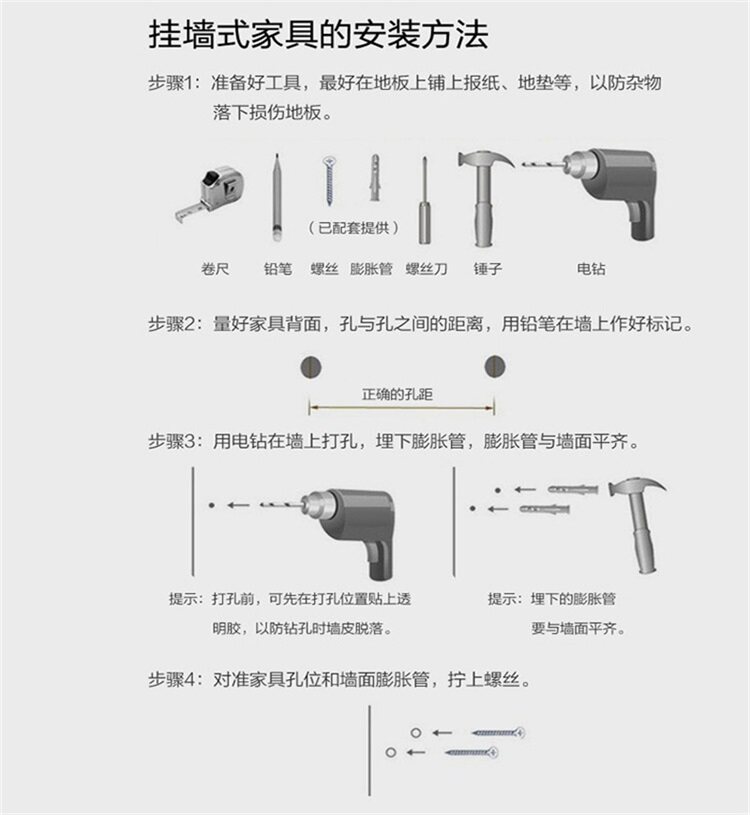 挂墙式家具的安装方法

步骤1：准备好工具，最好在地板上铺上报纸、地垫等，以防杂物落下损伤地板。

（已配套提供）

卷尺　铅笔　螺丝　膨胀管　螺丝刀　锤子　电钻

步骤2：量好家具背面，孔与孔之间的距离，用铅笔在墙上作好标记。

正确的孔距

步骤3：用电钻在墙上打孔，埋下膨胀管，膨胀管与墙面平齐。

提示：打孔前，可先在打孔位置贴上透明胶，以防钻孔时墙皮脱落。

提示：埋下的膨胀管要与墙面平齐。

步骤4：对准家具孔位和墙面膨胀管，拧上螺丝。