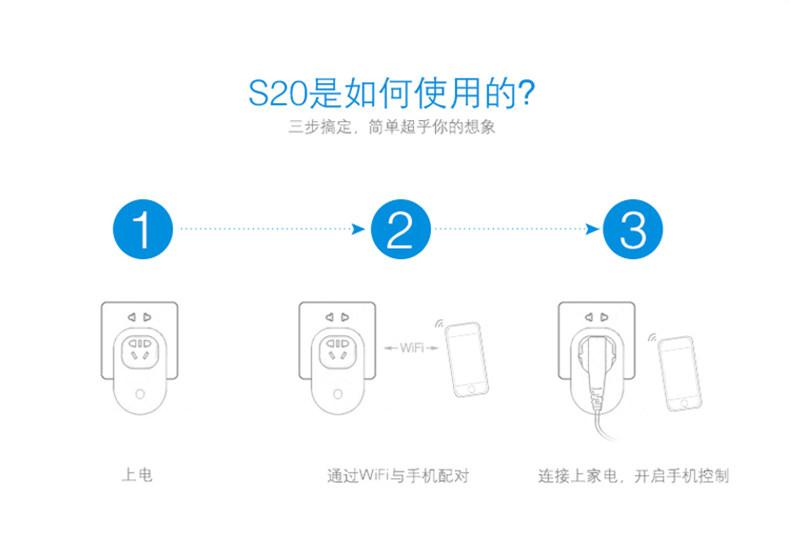 S20是如何使用的?
三步搞定，简单超乎你的想象

1

2

3

WiFi

上电

通过WiFi与手机配对

连接上家电，开启手机控制