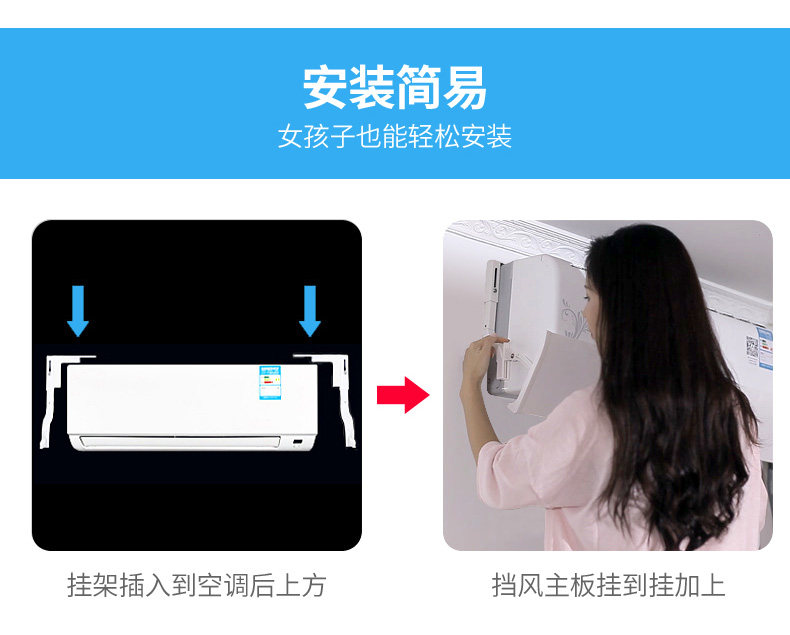 安装简易
女孩子也能轻松安装

挂架插入到空调后上方

挡风主板挂到挂加上