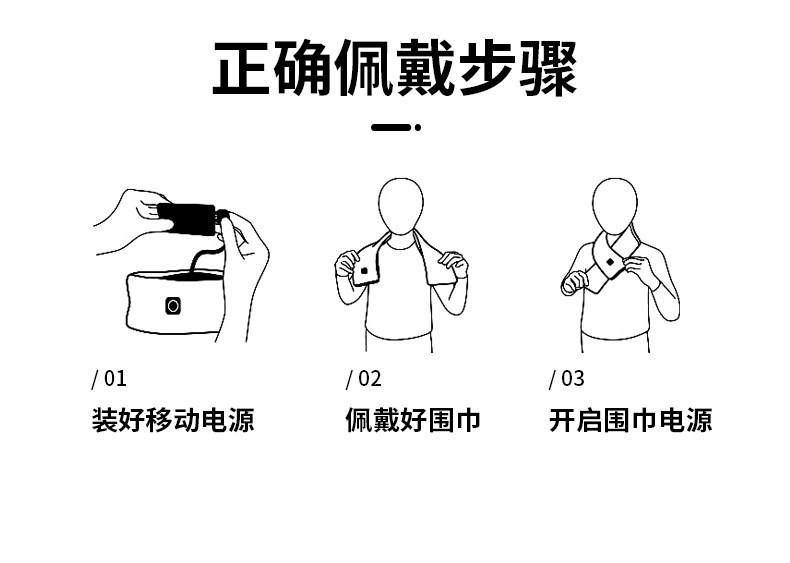 正确佩戴步骤

/ 01
装好移动电源

/ 02
佩戴好围巾

/ 03
开启围巾电源