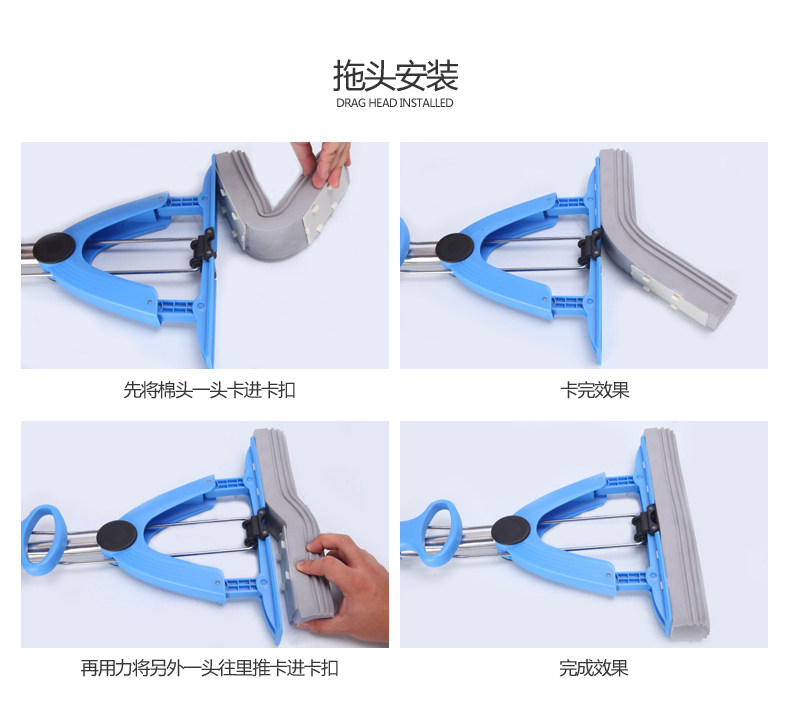 拖头安装
DRAG HEAD INSTALLED

先将棉头一头卡进卡扣

卡完效果

再用力将另外一头往里推卡进卡扣

完成效果