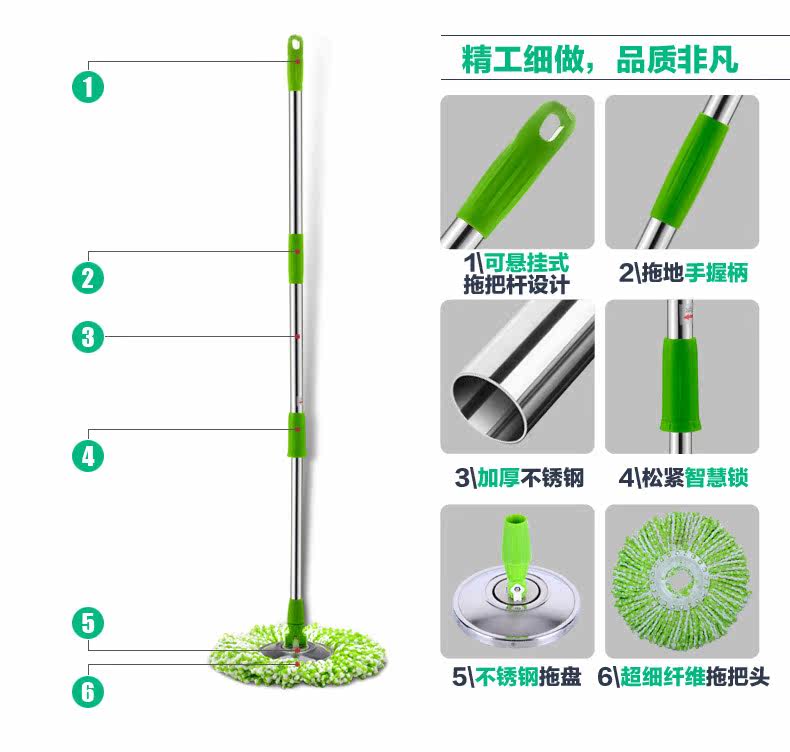 1

2

3

4

5

6

精工细做，品质非凡

1\可悬挂式拖把杆设计

2\拖地手握柄

3\加厚不锈钢

4\松紧智慧锁

5\不锈钢拖盘

6\超细纤维拖把头