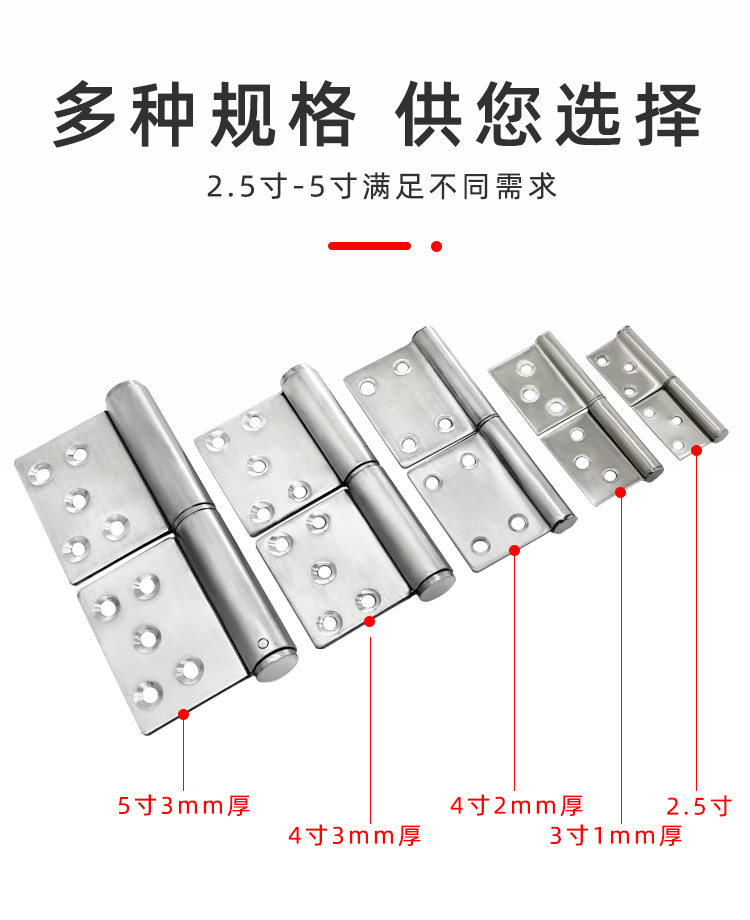 多种规格 供您选择

2.5寸-5寸满足不同需求

5寸3mm厚

4寸3mm厚

4寸2mm厚

3寸1mm厚

2.5寸