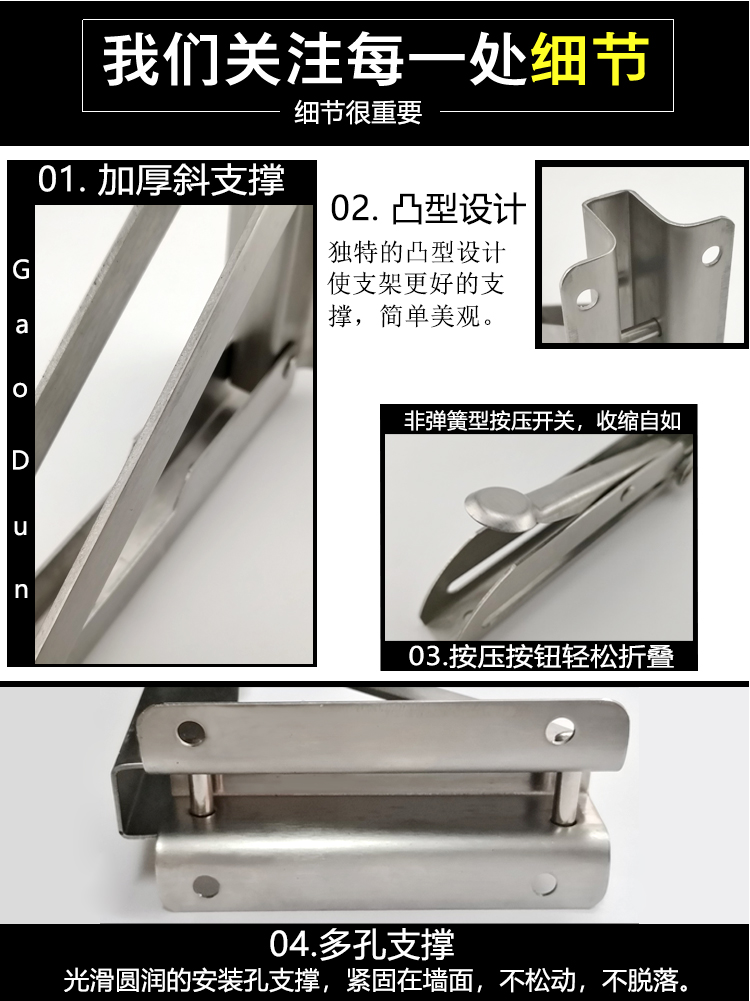 我们关注每一处细节

细节很重要

01. 加厚斜支撑

GaoDun

02. 凸型设计

独特的凸型设计使支架更好的支撑，简单美观。

非弹簧型按压开关，收缩自如

03.按压按钮轻松折叠

04.多孔支撑

光滑圆润的安装孔支撑，紧固在墙面，不松动，不脱落。