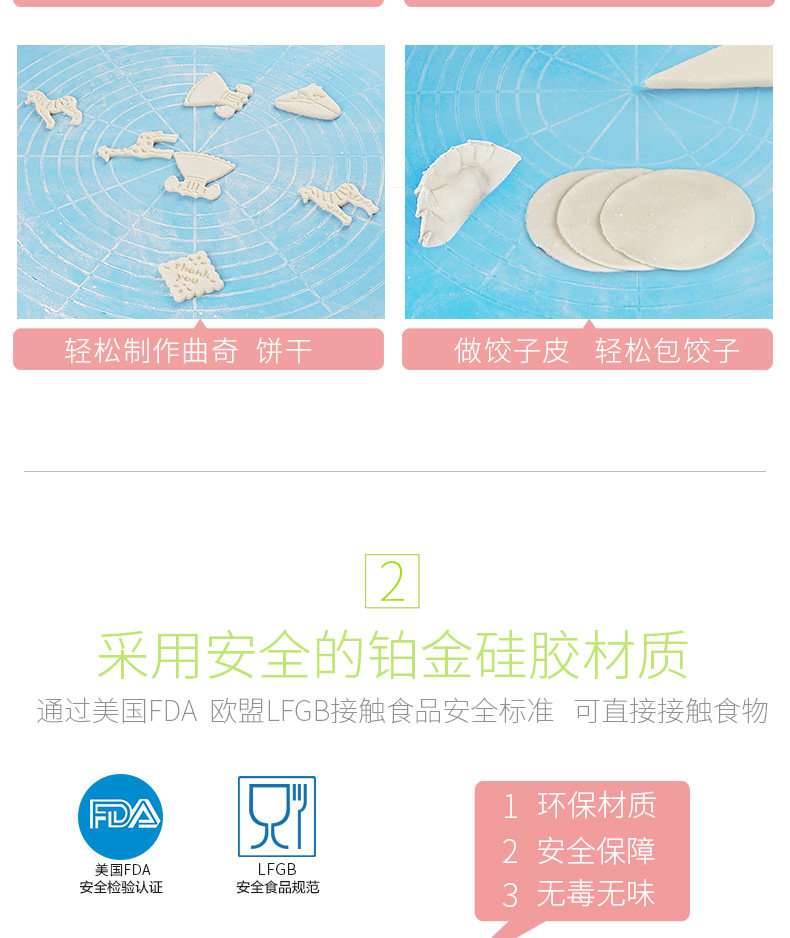 轻松制作曲奇 饼干

做饺子皮 轻松包饺子

2

采用安全的铂金硅胶材质

通过美国FDA 欧盟LFGB接触食品安全标准 可直接接触食物

FDA

美国FDA
安全检验认证

LFGB
安全食品规范

1 环保材质
2 安全保障
3 无毒无味