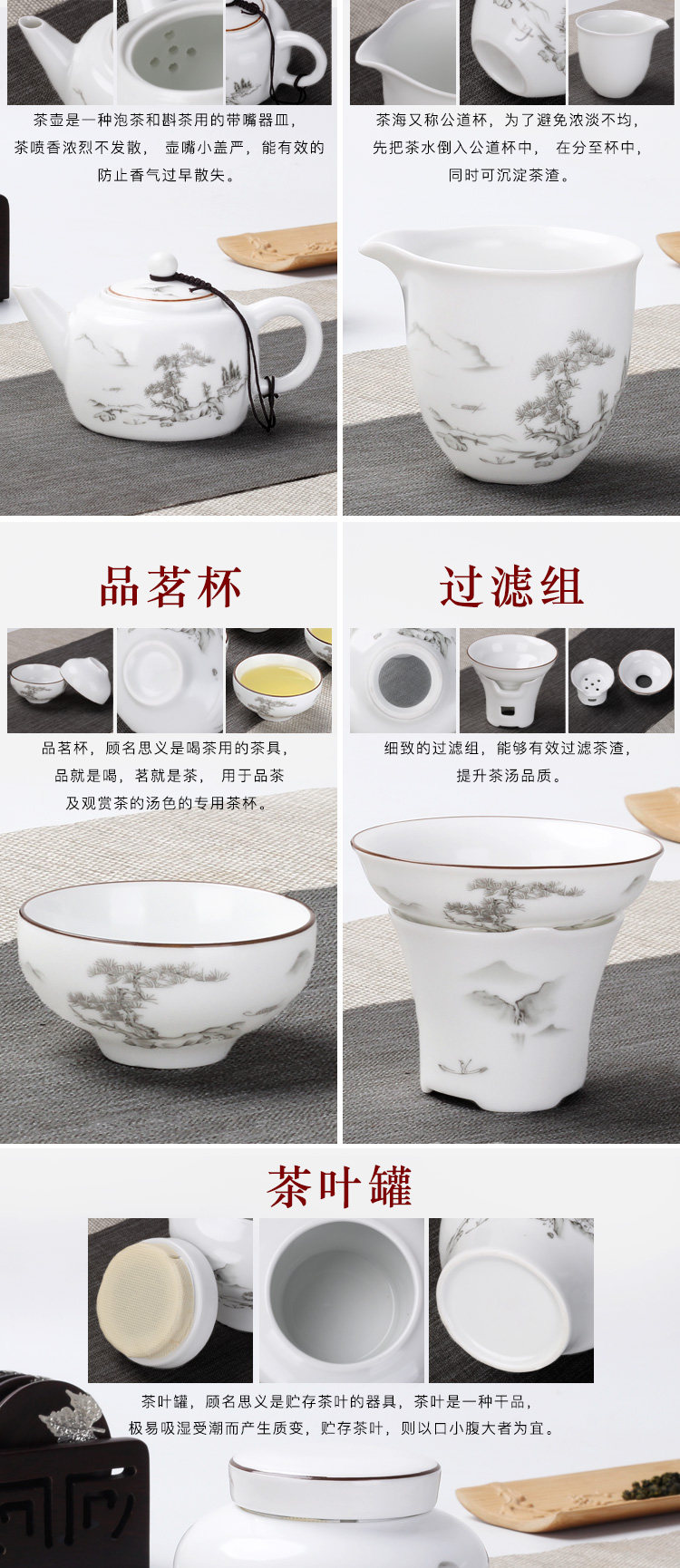 茶壶是一种泡茶和斟茶用的带嘴器皿，茶喷香浓烈不发散， 壶嘴小盖严，能有效的防止香气过早散失。

茶海又称公道杯，为了避免浓淡不均，先把茶水倒入公道杯中， 在分至杯中，同时可沉淀茶渣。

品茗杯

品茗杯，顾名思义是喝茶用的茶具，品就是喝，茗就是茶， 用于品茶及观赏茶的汤色的专用茶杯。

过滤组

细致的过滤组，能够有效过滤茶渣，提升茶汤品质。

茶叶罐

茶叶罐，顾名思义是贮存茶叶的器具，茶叶是一种干品，极易吸湿受潮而产生质变，贮存茶叶，则以口小腹大者为宜。