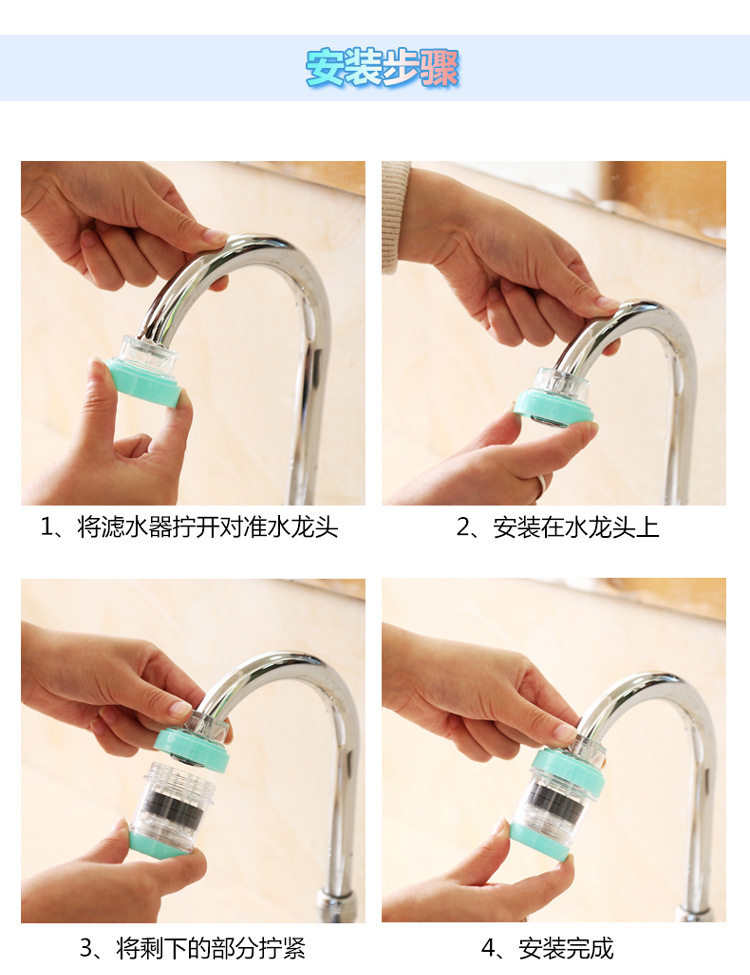 安装步骤

1、将滤水器拧开对准水龙头

2、安装在水龙头上

3、将剩下的部分拧紧

4、安装完成