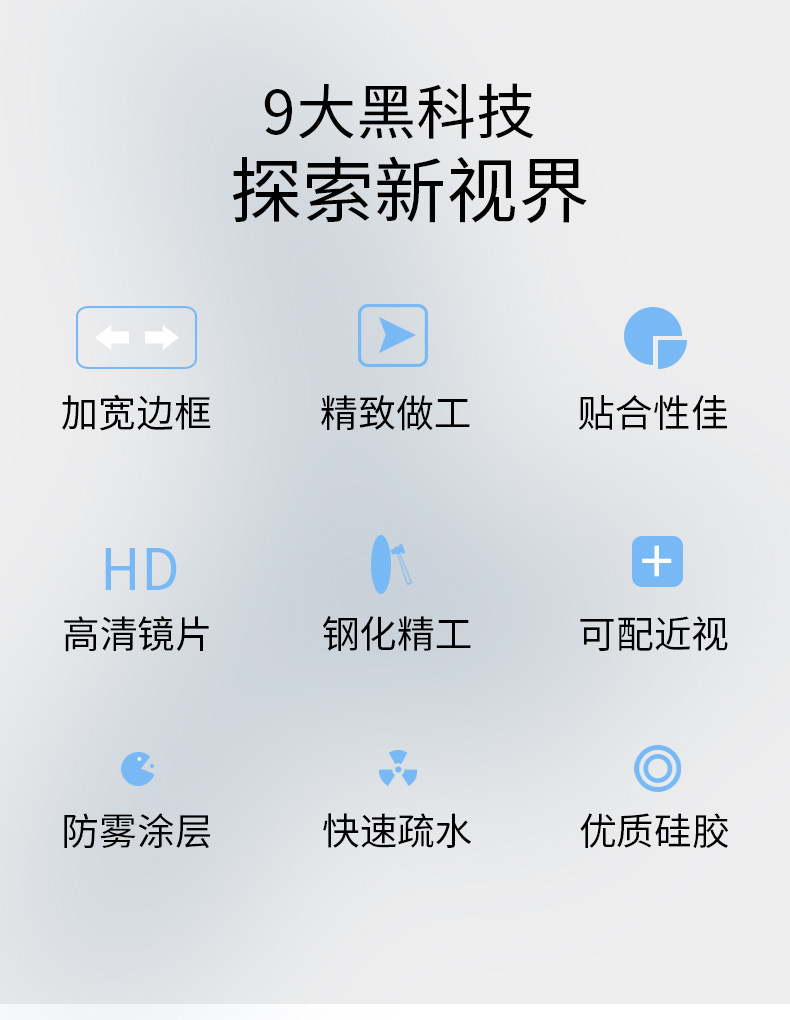 9大黑科技
探索新视界

加宽边框

精致做工

贴合性佳

HD
高清镜片

钢化精工

可配近视

防雾涂层

快速疏水

优质硅胶