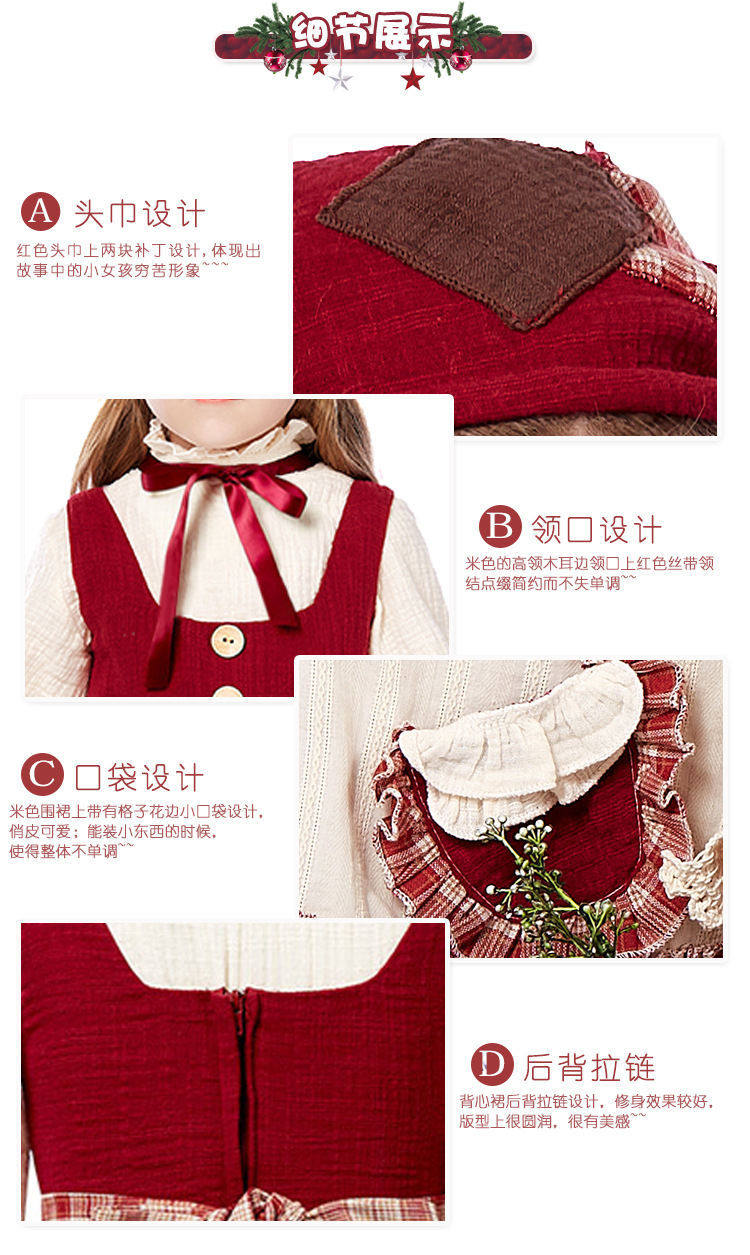 细节展示

A 头巾设计
红色头巾上两块补丁设计，体现出故事中的小女孩穷苦形象~~~

B 领口设计
米色的高领木耳边领口上红色丝带领结点缀简约而不失单调~~

C 口袋设计
米色围裙上带有格子花边小口袋设计，俏皮可爱；能装小东西的时候，使得整体不单调~~

D 后背拉链
背心裙后背拉链设计，修身效果较好，版型上很圆润，很有美感~~