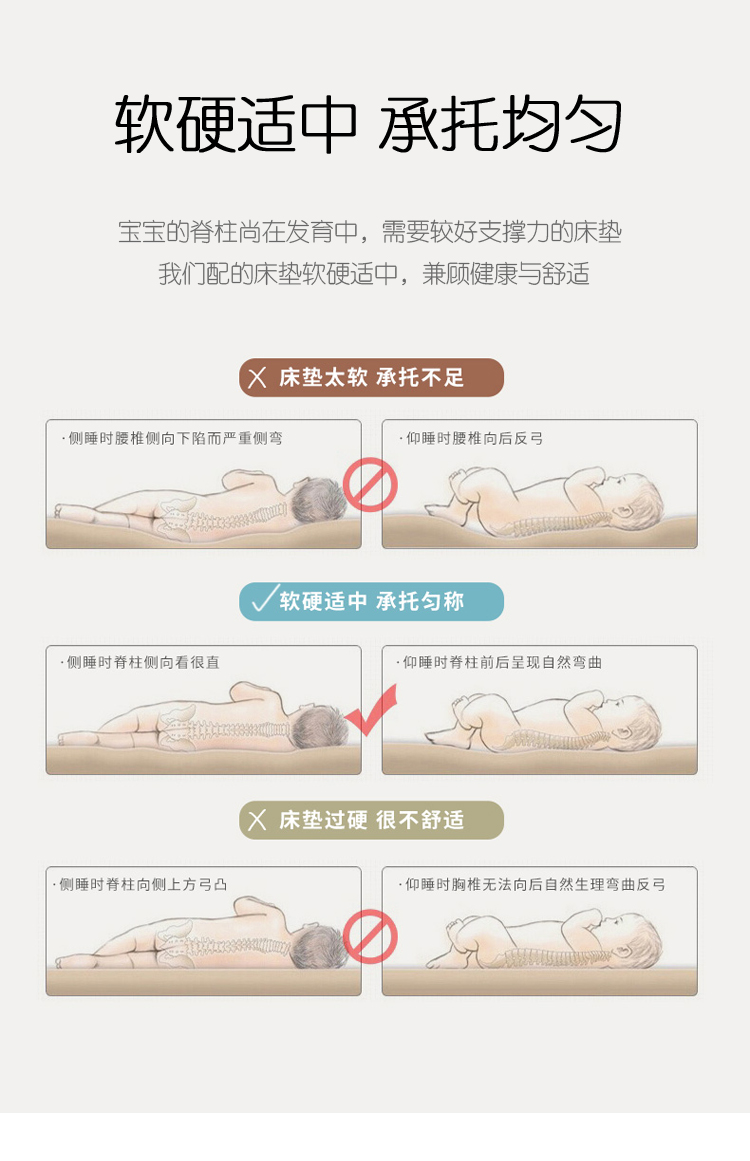 软硬适中 承托均匀

宝宝的脊柱尚在发育中，需要较好支撑力的床垫
我们配的床垫软硬适中，兼顾健康与舒适

╳ 床垫太软 承托不足

· 侧睡时腰椎侧向下陷而严重侧弯

· 仰睡时腰椎向后反弓

✓ 软硬适中 承托匀称

· 侧睡时脊柱侧向看很直

· 仰睡时脊柱前后呈现自然弯曲

╳ 床垫过硬 很不舒适

· 侧睡时脊柱向侧上方弓凸

· 仰睡时胸椎无法向后自然生理弯曲反弓