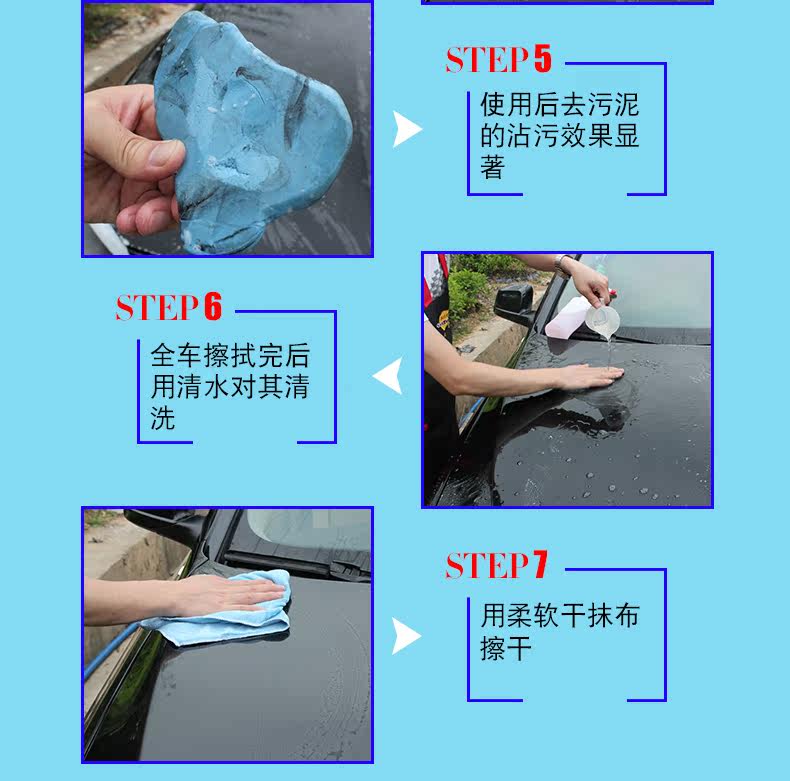 STEP 5

使用后去污泥的沾污效果显著

STEP 6

全车擦拭完后用清水对其清洗

STEP 7

用柔软干抹布擦干