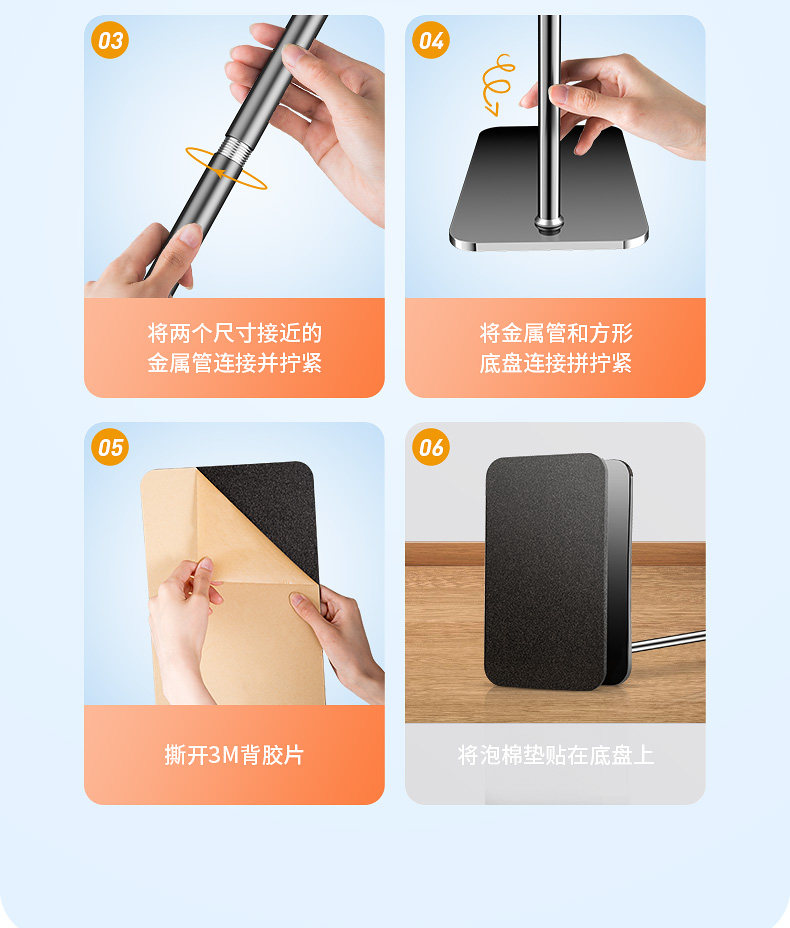 03

将两个尺寸接近的金属管连接并拧紧

04

将金属管和方形底盘连接拼拧紧

05

撕开3M背胶片

06

将泡棉垫贴在底盘上