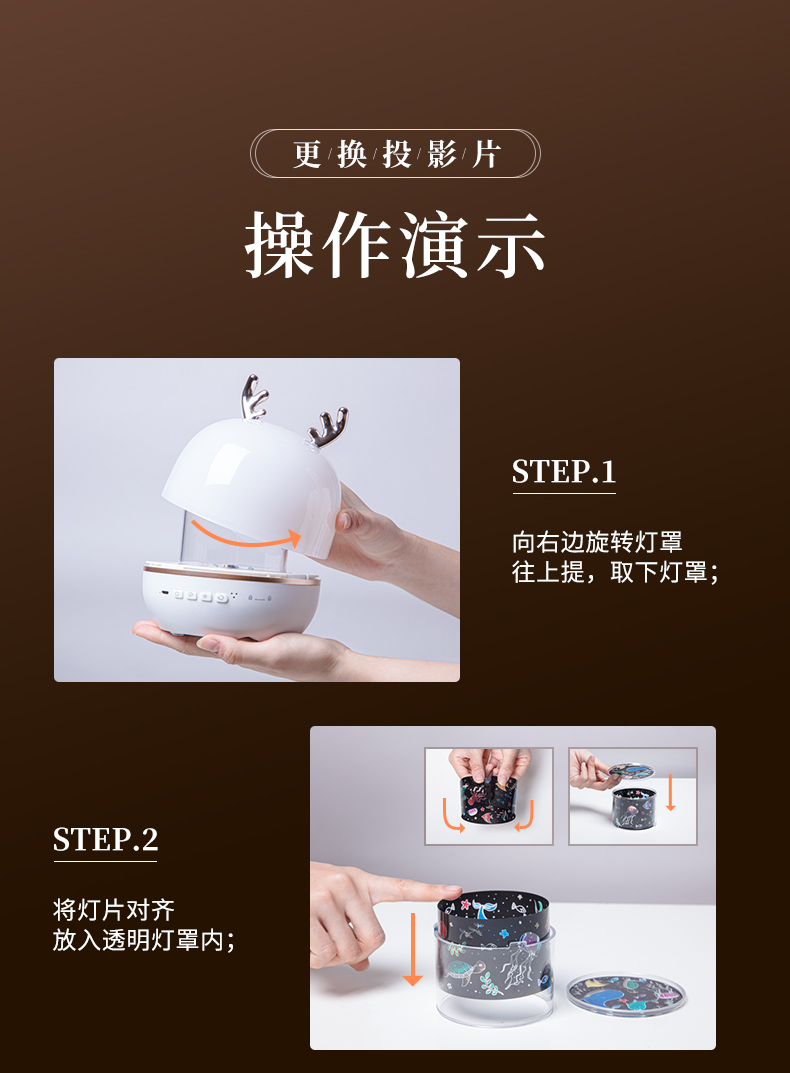 更换投影片

操作演示

STEP.1

向右边旋转灯罩
往上提，取下灯罩；

STEP.2

将灯片对齐
放入透明灯罩内；