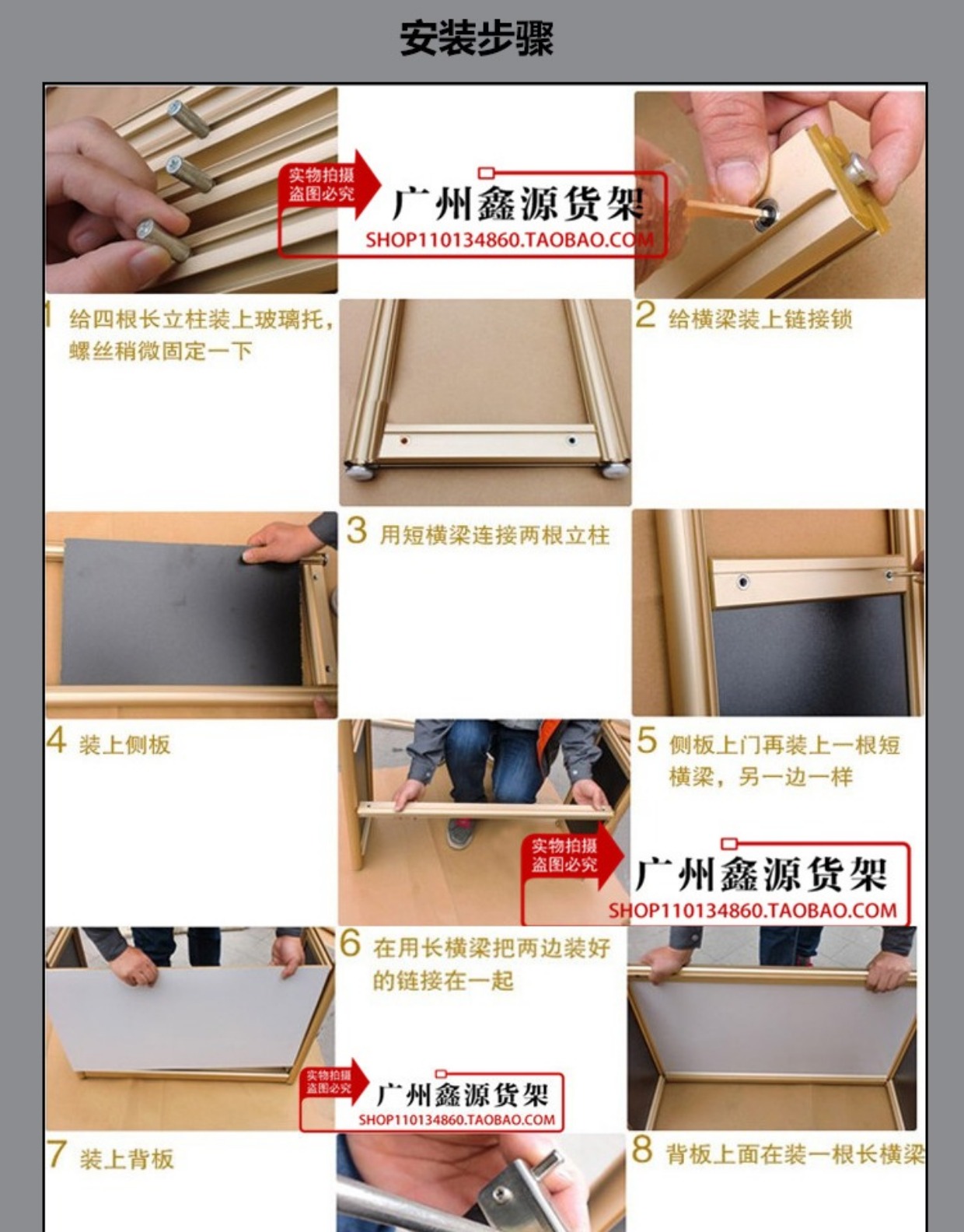 安装步骤

实物拍摄 盗图必究

广州鑫源货架

SHOP110134860.TAOBAO.COM

1 给四根长立柱装上玻璃托，螺丝稍微固定一下

2 给横梁装上链接锁

3 用短横梁连接两根立柱

4 装上侧板

5 侧板上门再装上一根短横梁，另一边一样

实物拍摄 盗图必究

广州鑫源货架

SHOP110134860.TAOBAO.COM

6 在用长横梁把两边装好的链接在一起

实物拍摄 盗图必究

广州鑫源货架

SHOP110134860.TAOBAO.COM

7 装上背板

8 背板上面在装一根长横梁