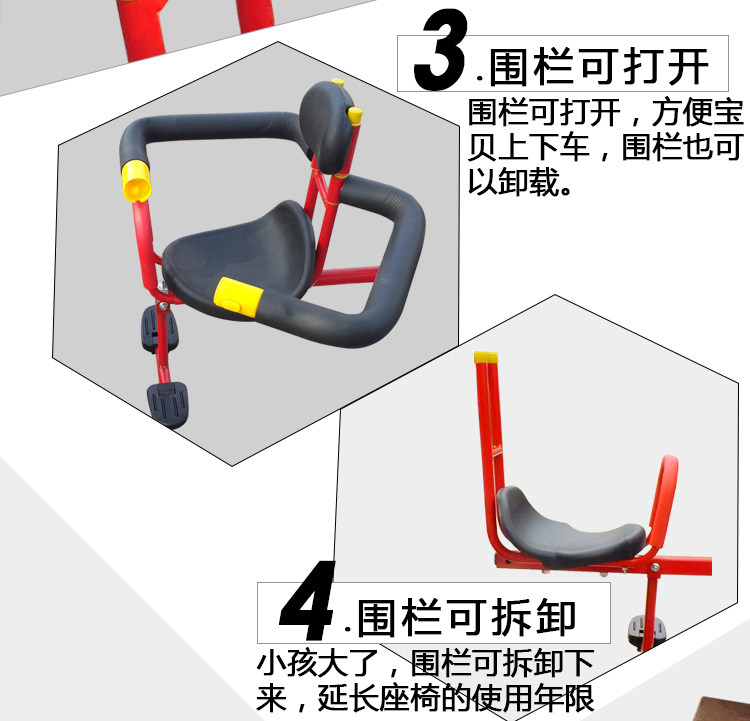 3.围栏可打开

围栏可打开，方便宝贝上下车，围栏也可以卸载。

4.围栏可拆卸

小孩大了，围栏可拆卸下来，延长座椅的使用年限