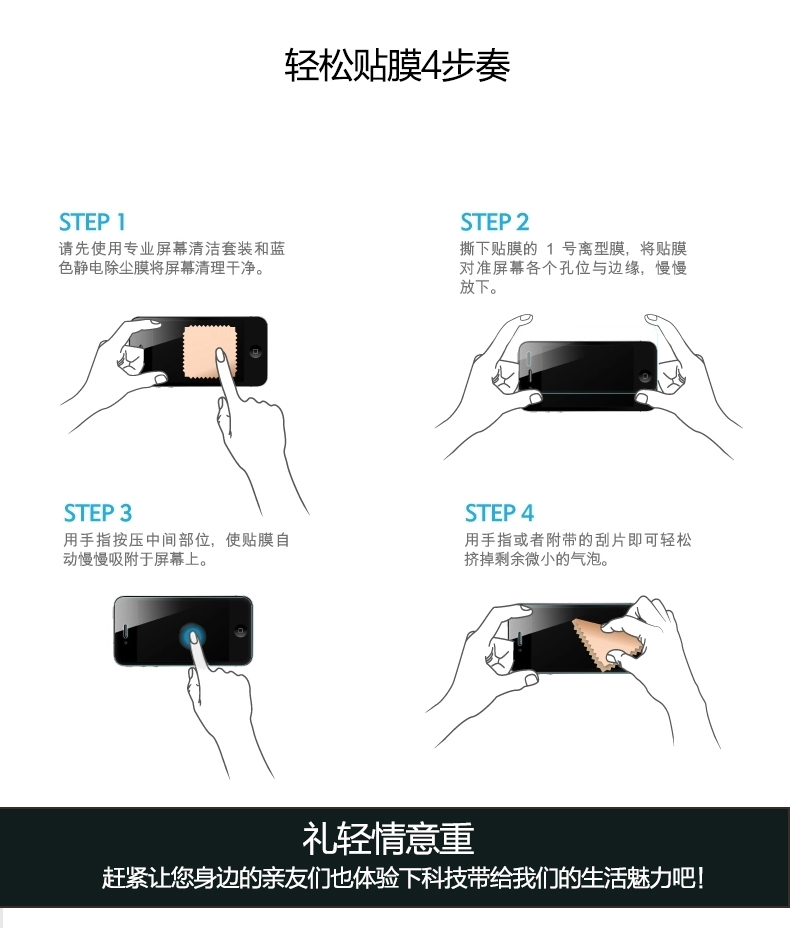 轻松贴膜4步奏

STEP 1
请先使用专业屏幕清洁套装和蓝色静电除尘膜将屏幕清理干净。

STEP 2
撕下贴膜的 1 号离型膜，将贴膜对准屏幕各个孔位与边缘，慢慢放下。

STEP 3
用手指按压中间部位，使贴膜自动慢慢吸附于屏幕上。

STEP 4
用手指或者附带的刮片即可轻松挤掉剩余微小的气泡。

礼轻情意重
赶紧让您身边的亲友们也体验下科技带给我们的生活魅力吧！