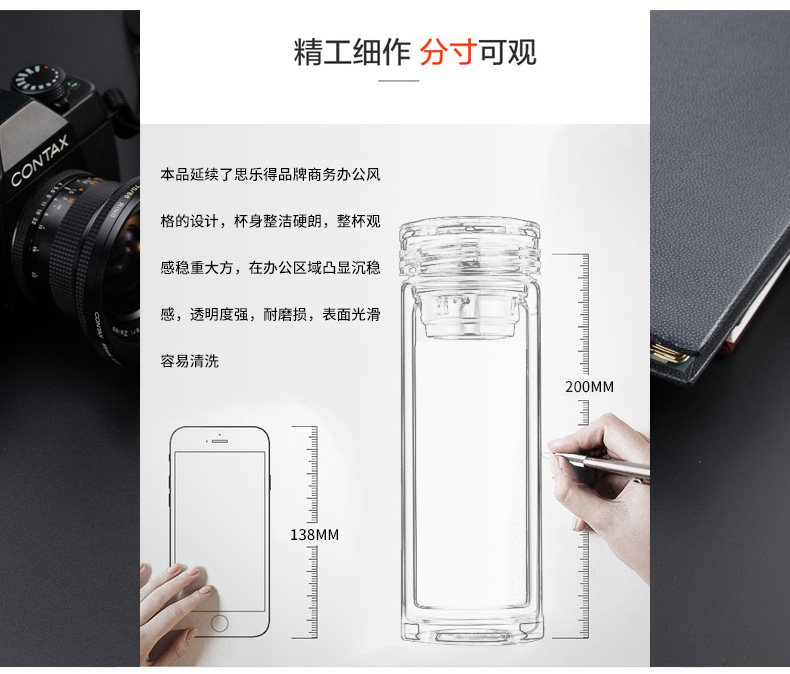 精工细作 分寸可观

CONTAX

本品延续了思乐得品牌商务办公风格的设计，杯身整洁硬朗，整杯观感稳重大方，在办公区域凸显沉稳感，透明度强，耐磨损，表面光滑容易清洗

200MM

138MM