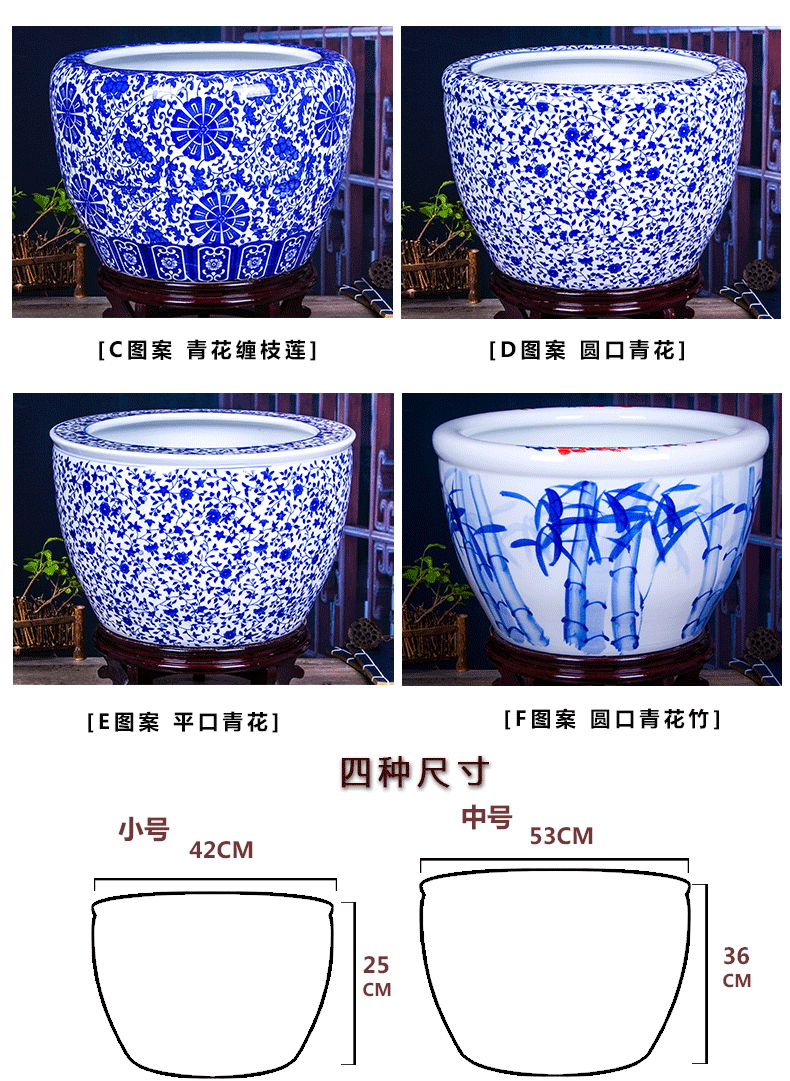 [C图案 青花缠枝莲]

[D图案 圆口青花]

[E图案 平口青花]

[F图案 圆口青花竹]

四种尺寸

小号

42CM

25 CM

中号

53CM

36 CM