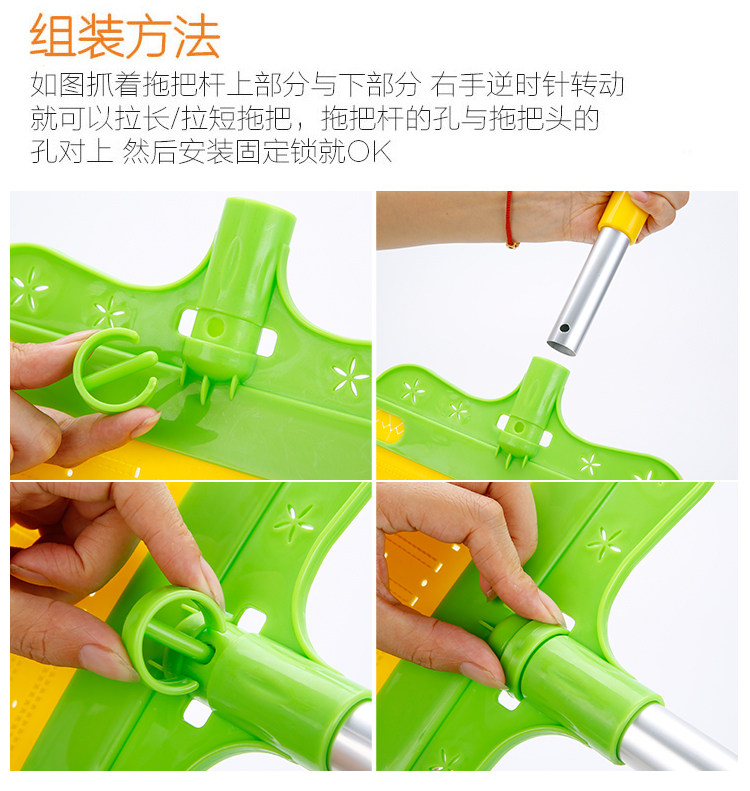 组装方法

如图抓着拖把杆上部分与下部分 右手逆时针转动就可以拉长/拉短拖把，拖把杆的孔与拖把头的孔对上 然后安装固定锁就OK