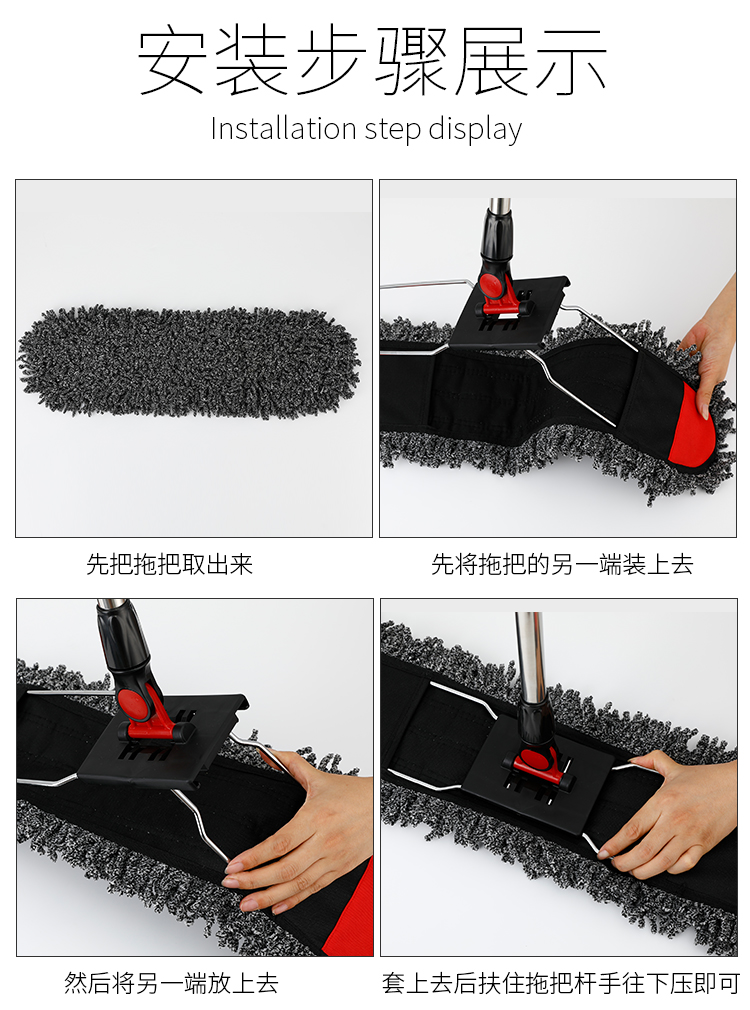 安装步骤展示
Installation step display

先把拖把取出来

先将拖把的另一端装上去

然后将另一端放上去

套上去后扶住拖把杆手往下压即可