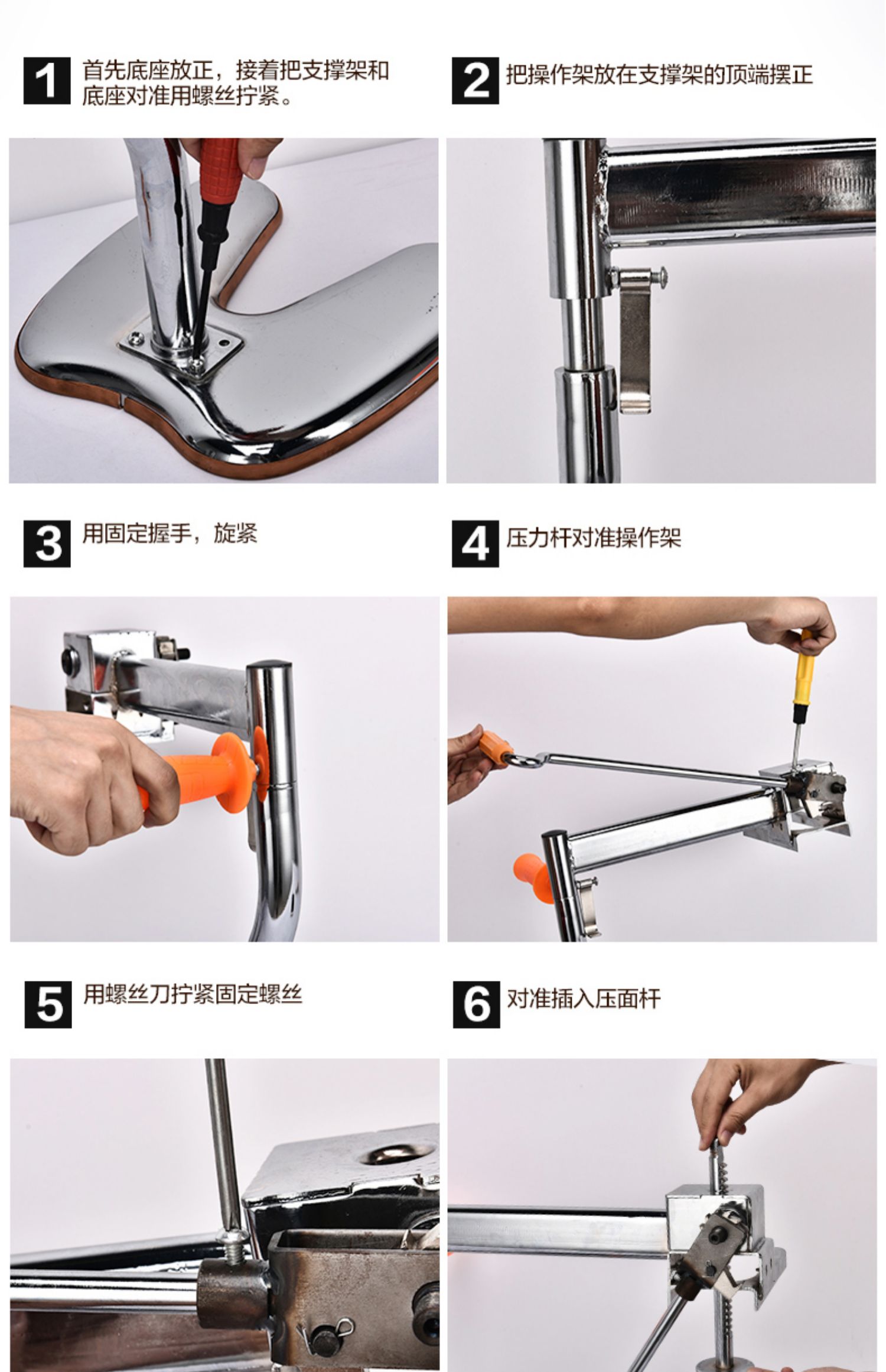 1 首先底座放正，接着把支撑架和底座对准用螺丝拧紧。

2 把操作架放在支撑架的顶端摆正

3 用固定握手，旋紧

4 压力杆对准操作架

5 用螺丝刀拧紧固定螺丝

6 对准插入压面杆