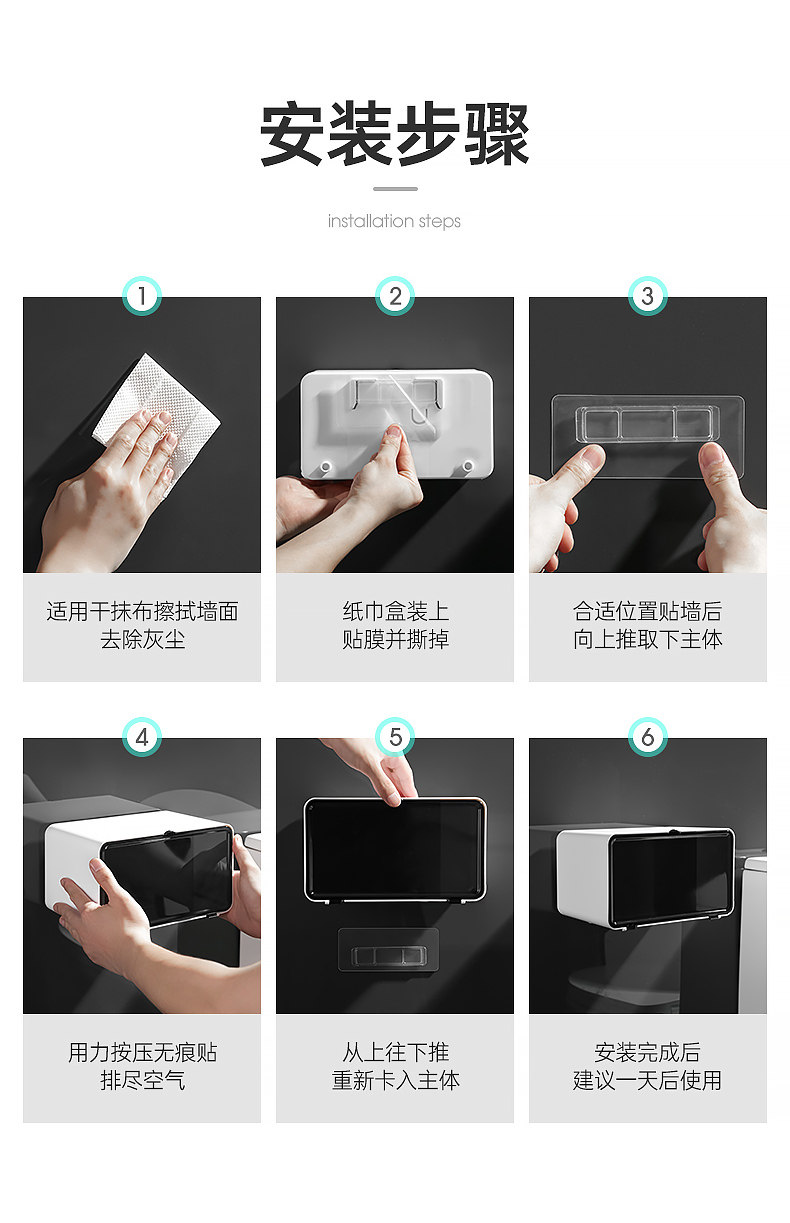 安装步骤

installation steps

1

适用干抹布擦拭墙面
去除灰尘

2

纸巾盒装上
贴膜并撕掉

3

合适位置贴墙后
向上推取下主体

4

用力按压无痕贴
排尽空气

5

从上往下推
重新卡入主体

6

安装完成后
建议一天后使用