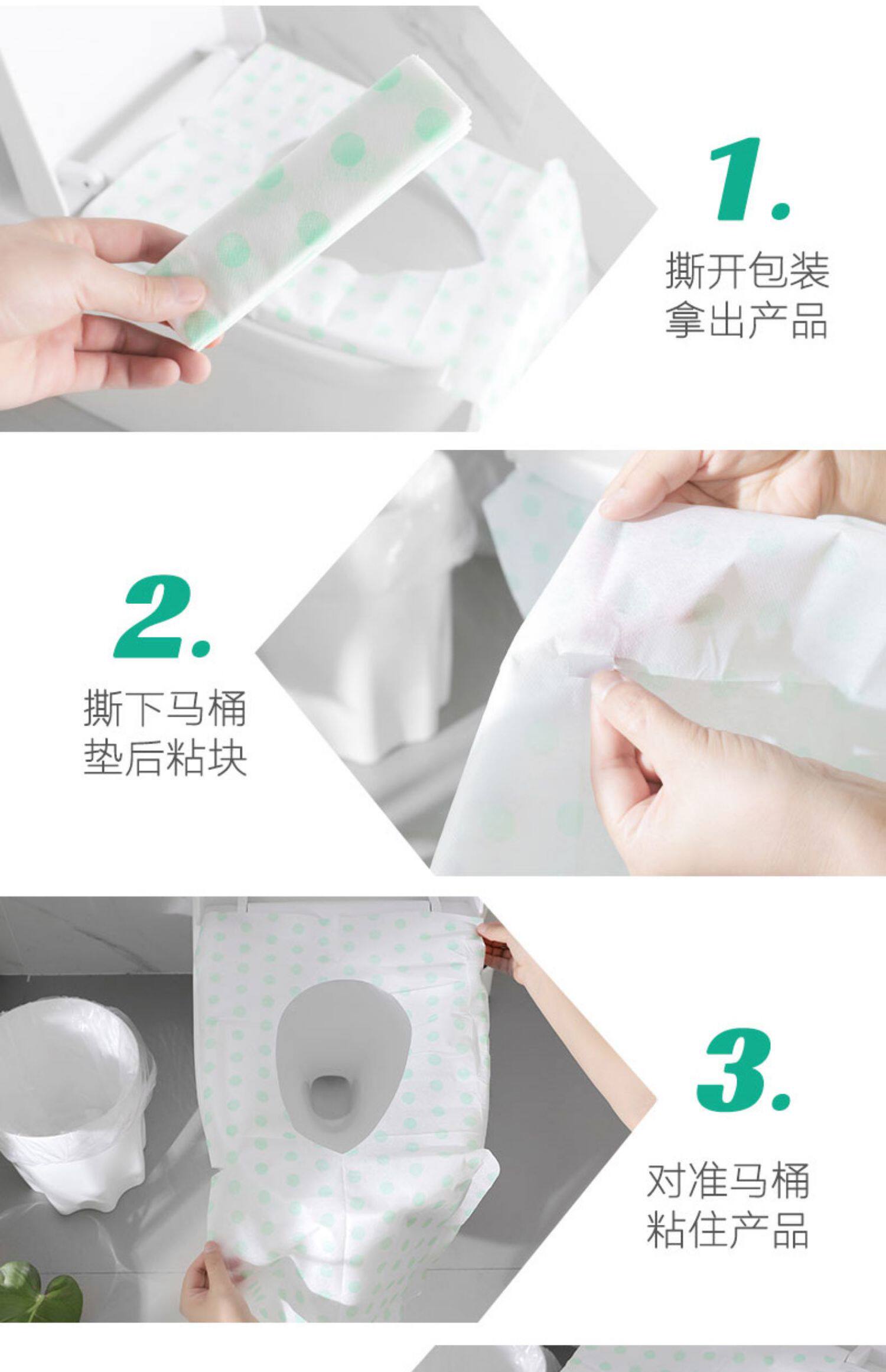 1.

撕开包装
拿出产品

2.

撕下马桶
垫后粘块

3.

对准马桶
粘住产品