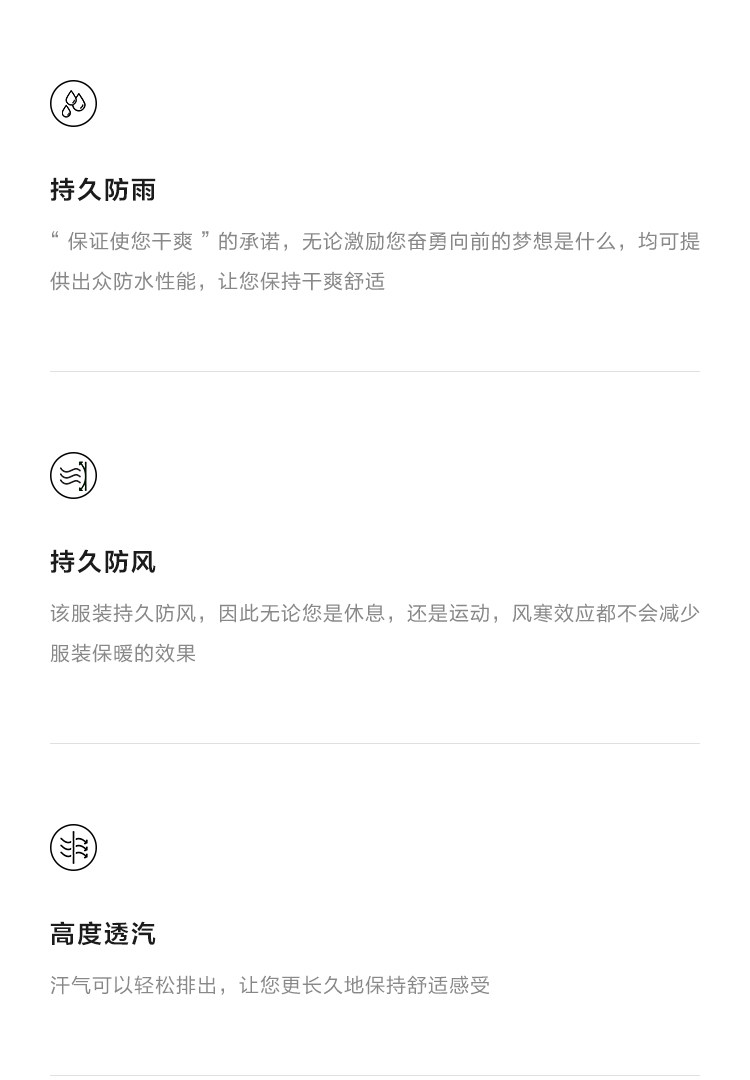 持久防雨

“保证使您干爽”的承诺，无论激励您奋勇向前的梦想是什么，均可提供出众防水性能，让您保持干爽舒适

持久防风

该服装持久防风，因此无论您是休息，还是运动，风寒效应都不会减少服装保暖的效果

高度透汽

汗气可以轻松排出，让您更长久地保持舒适感受