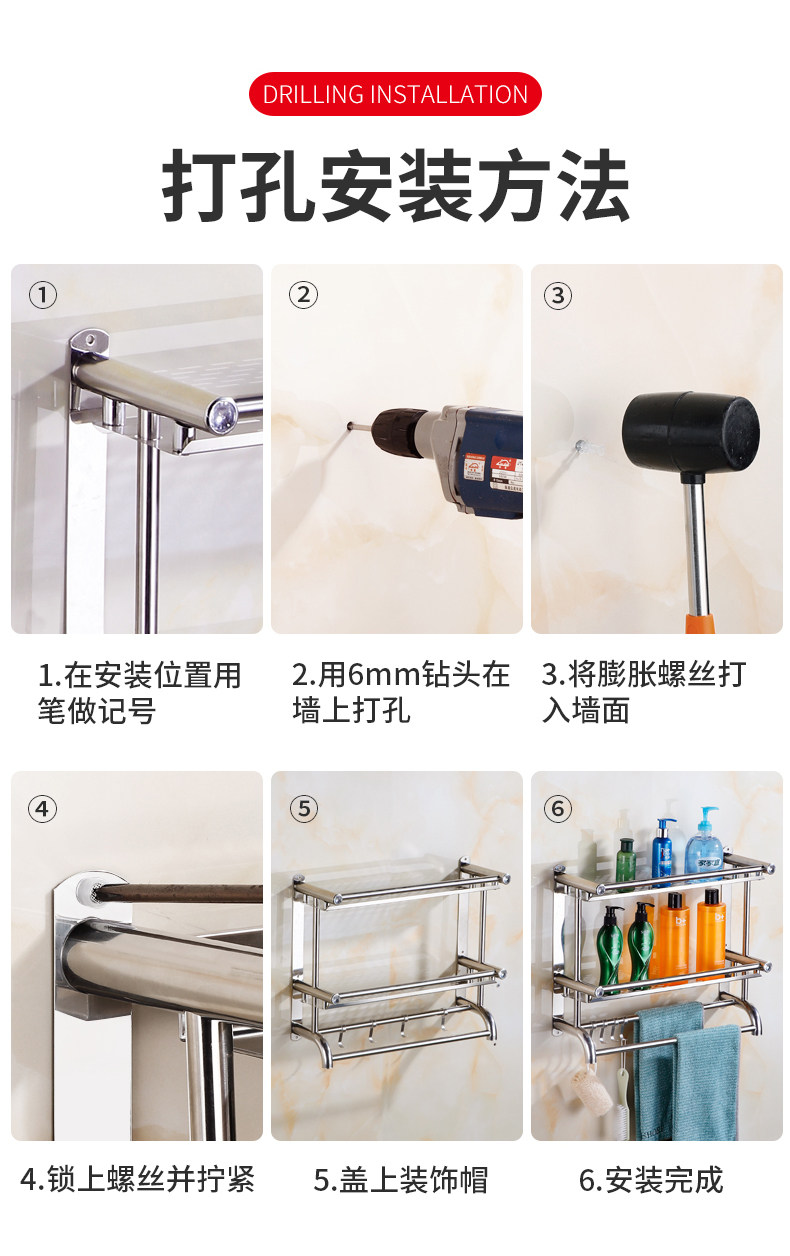 DRILLING INSTALLATION

打孔安装方法

①

②

③

1.在安装位置用笔做记号

2.用6mm钻头在墙上打孔

3.将膨胀螺丝打入墙面

④

⑤

⑥

4.锁上螺丝并拧紧

5.盖上装饰帽

6.安装完成