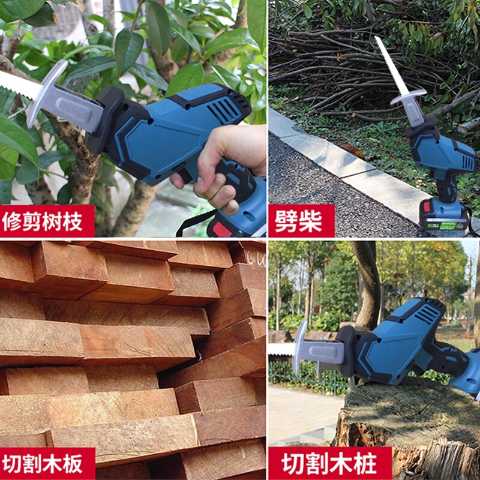 修剪树枝

劈柴

切割木板

切割木桩