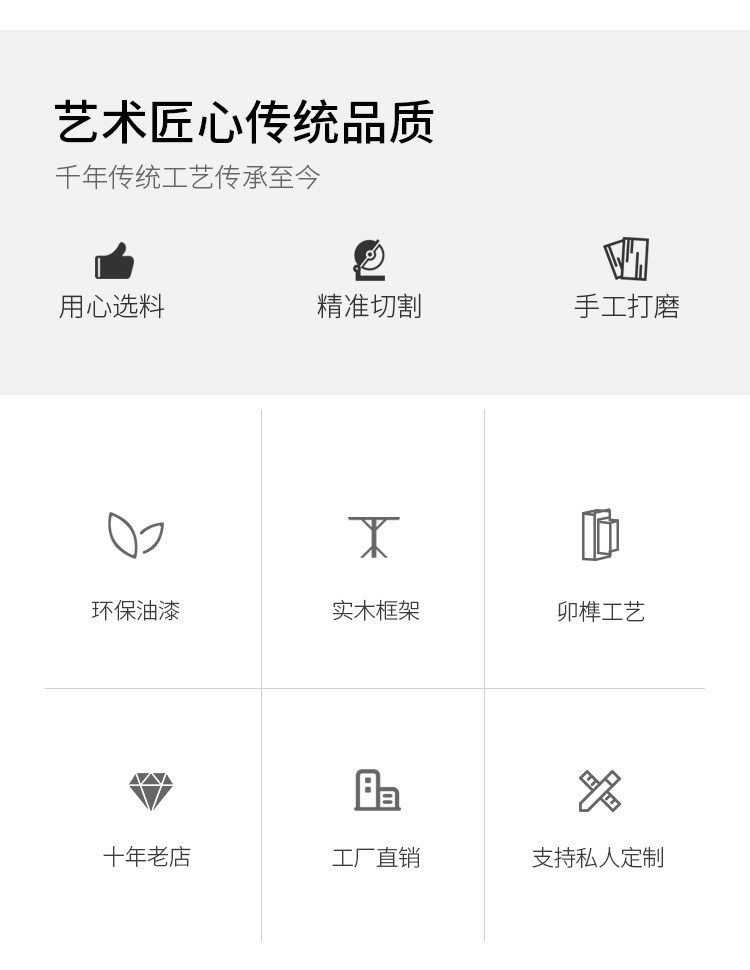 艺术匠心传统品质
千年传统工艺传承至今

用心选料

精准切割

手工打磨

环保油漆

实木框架

卯榫工艺

十年老店

工厂直销

支持私人定制