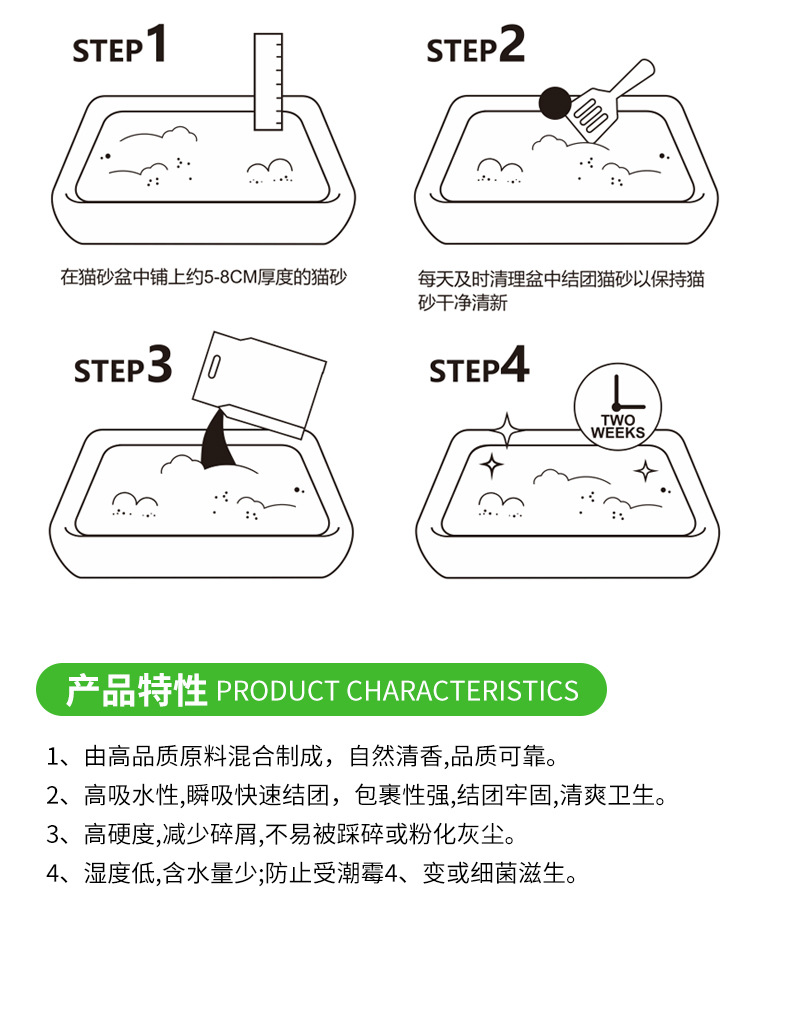 STEP1

在猫砂盆中铺上约5-8CM厚度的猫砂

STEP2

每天及时清理盆中结团猫砂以保持猫砂干净清新

STEP3

STEP4

TWO WEEKS

产品特性 PRODUCT CHARACTERISTICS

1、由高品质原料混合制成，自然清香,品质可靠。

2、高吸水性,瞬吸快速结团，包裹性强,结团牢固,清爽卫生。

3、高硬度,减少碎屑,不易被踩碎或粉化灰尘。

4、湿度低,含水量少;防止受潮霉4、变或细菌滋生。