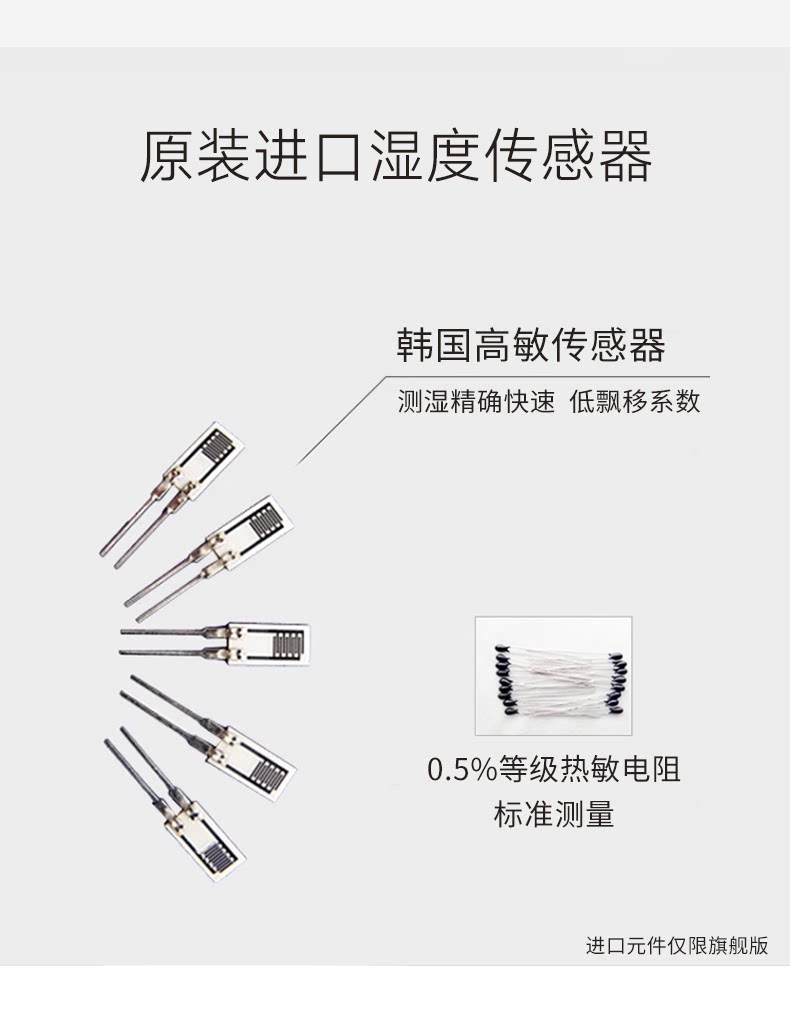 原装进口湿度传感器

韩国高敏传感器

测湿精确快速 低飘移系数

0.5%等级热敏电阻
标准测量

进口元件仅限旗舰版