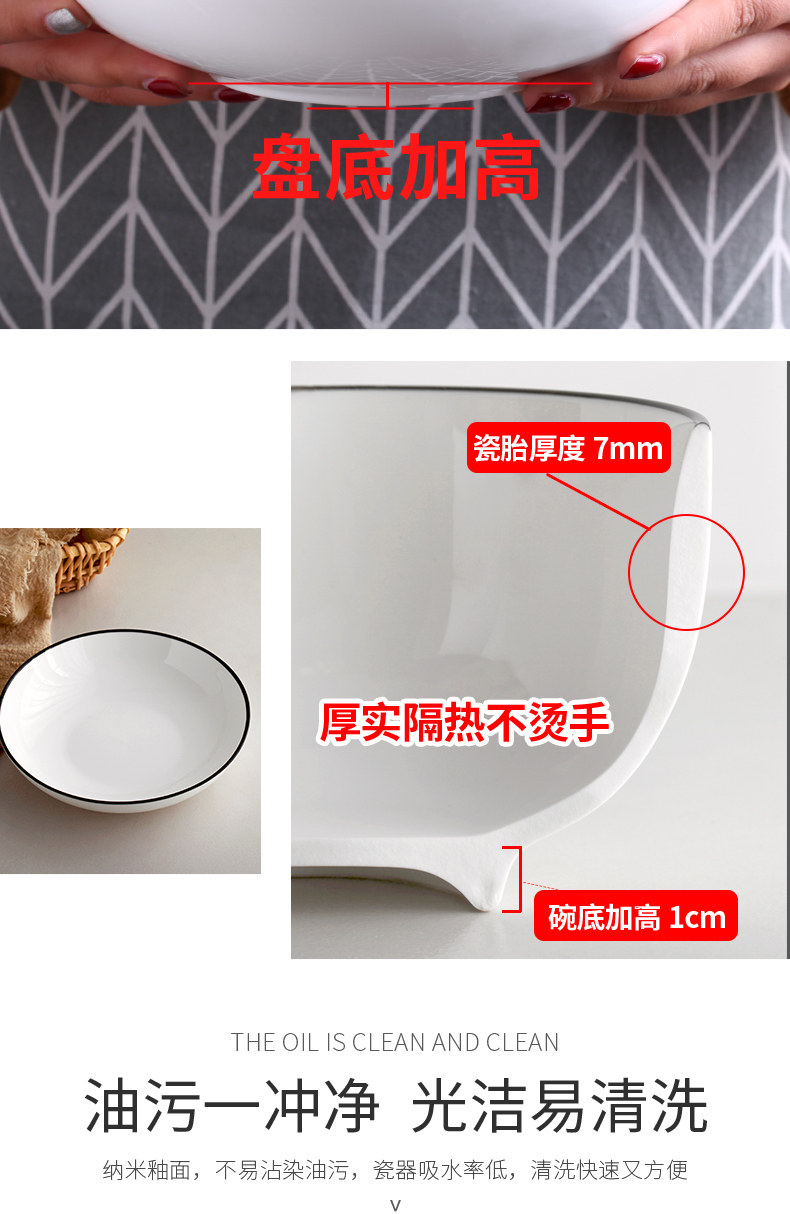 盘底加高

瓷胎厚度 7mm

厚实隔热不烫手

碗底加高 1cm

THE OIL IS CLEAN AND CLEAN

油污一冲净 光洁易清洗

纳米釉面，不易沾染油污，瓷器吸水率低，清洗快速又方便

v