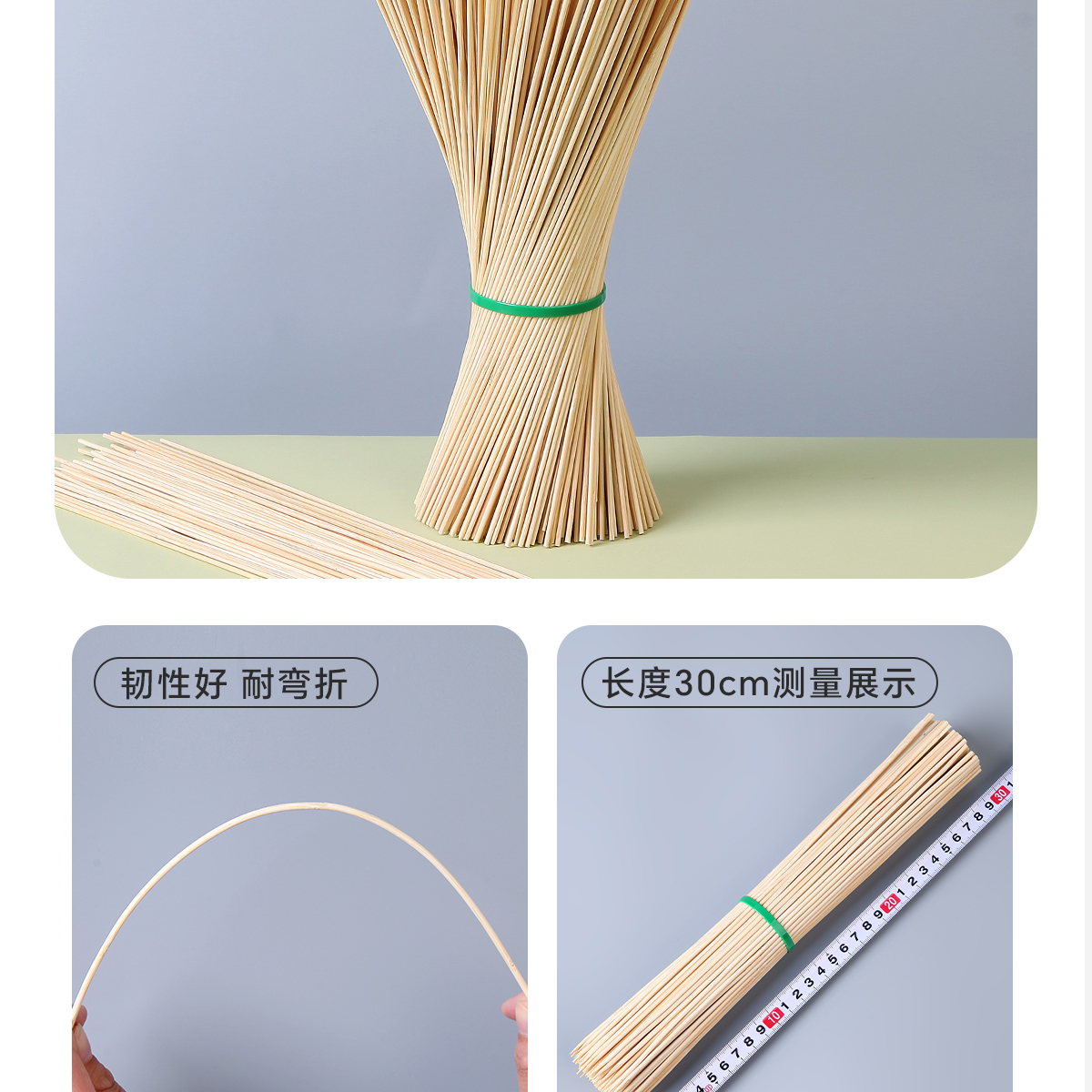 韧性好 耐弯折

长度30cm测量展示

4 5 6 7 8 9 10 1 2 3 4 5 6 7 8 9 20 1 2 3 4 5 6 7 8 9 30 1