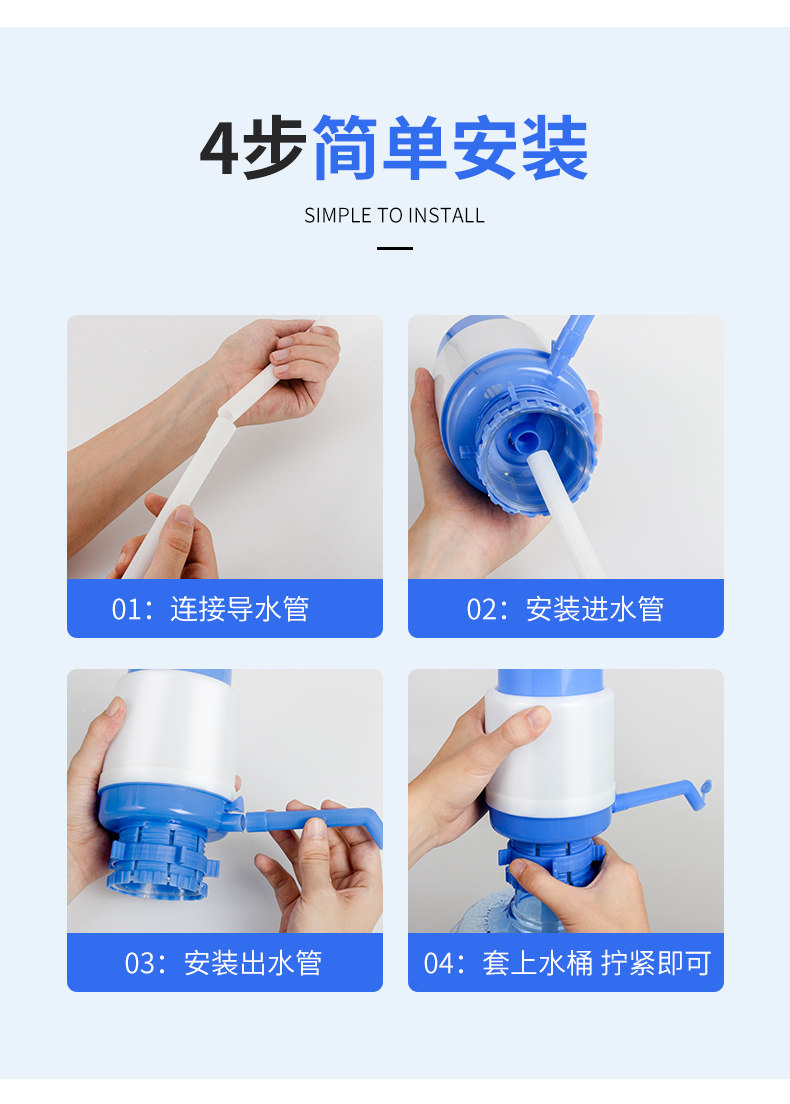 4步简单安装

SIMPLE TO INSTALL

01：连接导水管

02：安装进水管

03：安装出水管

04：套上水桶 拧紧即可