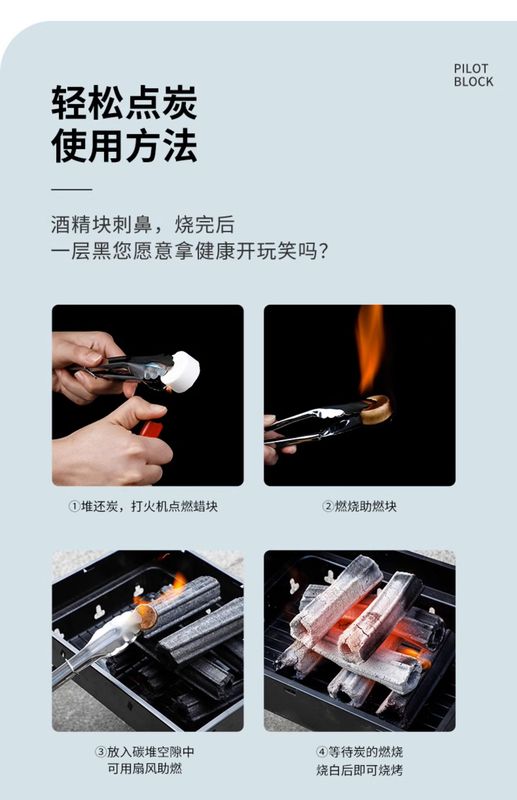 PILOT
BLOCK

轻松点炭
使用方法

酒精块刺鼻，烧完后
一层黑您愿意拿健康开玩笑吗？

①堆还炭，打火机点燃蜡块

②燃烧助燃块

③放入碳堆空隙中
可用扇风助燃

④等待炭的燃烧
烧白后即可烧烤